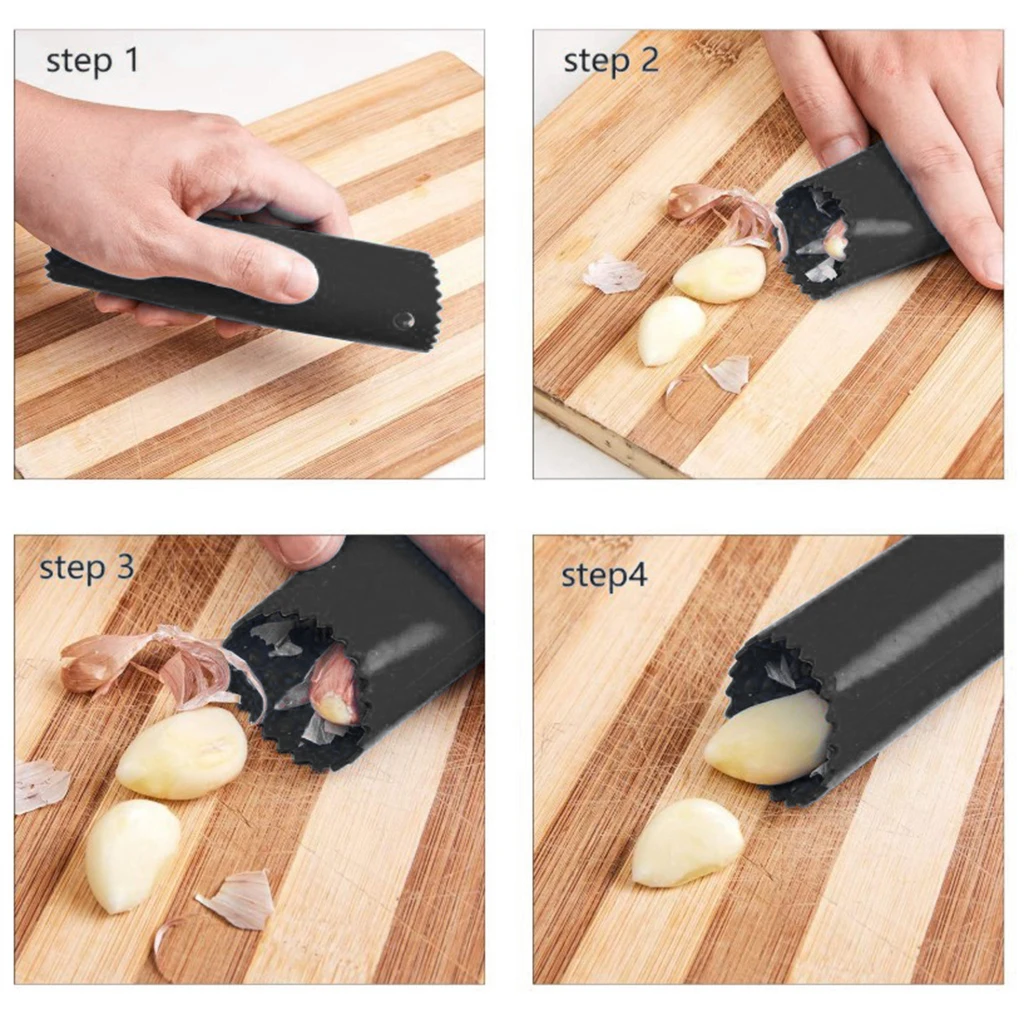 step 1

step 2

step 3

step4