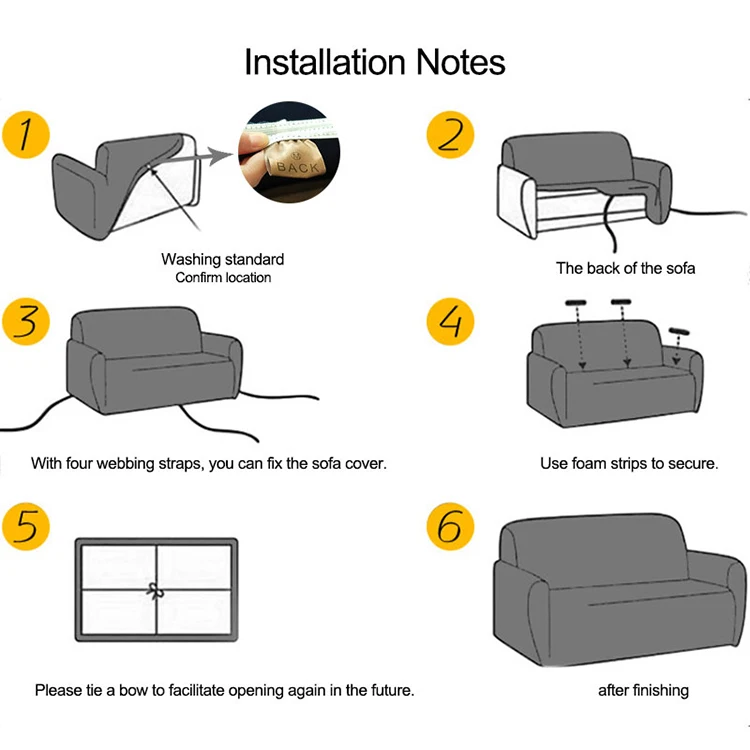 Installation Notes

1

BACK

Washing standard
Confirm location

2

The back of the sofa

3

With four webbing straps, you can fix the sofa cover.

4

Use foam strips to secure.

5

Please tie a bow to facilitate opening again in the future.

6

after finishing