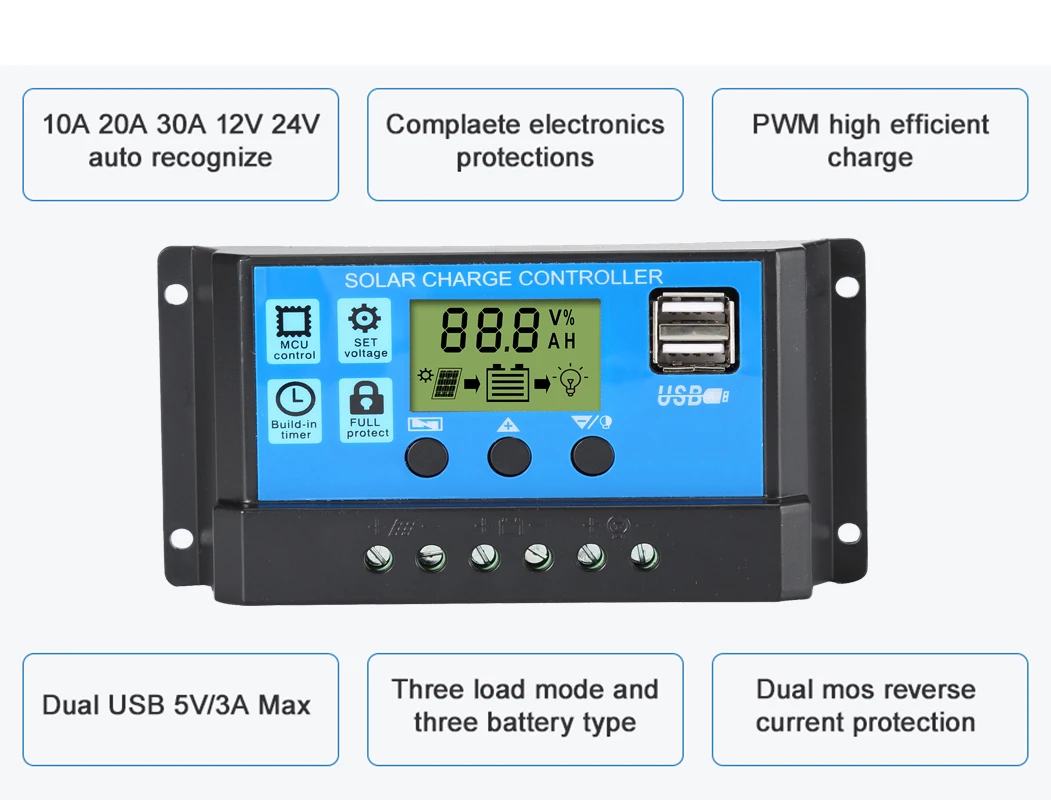 10A 20A 30A 12V 24V auto recognize

Complaete electronics protections

PWM high efficient charge

SOLAR CHARGE CONTROLLER

MCU control

SET voltage

Build-in timer

FULL protect

88.8 V% AH

USB

Dual USB 5V/3A Max

Three load mode and three battery type

Dual mos reverse current protection