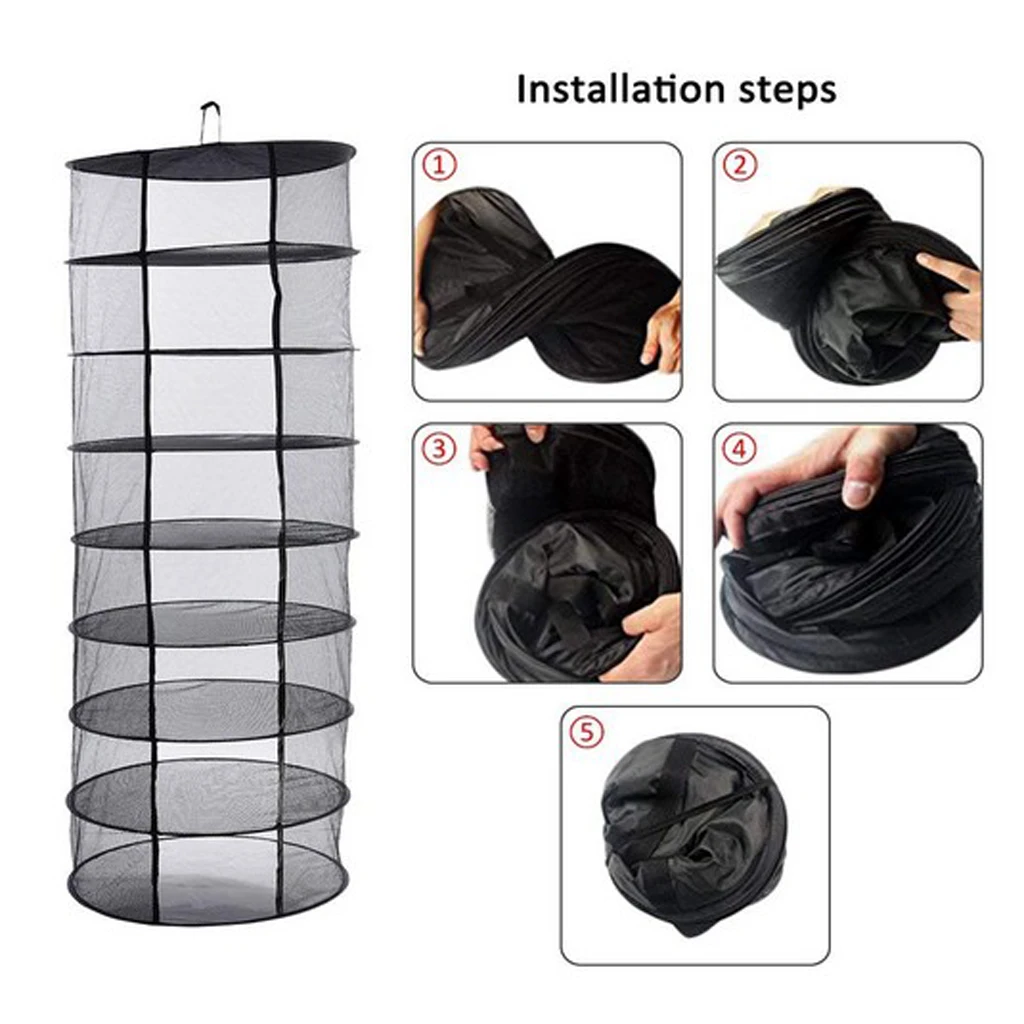 Installation steps

①

②

③

④

⑤