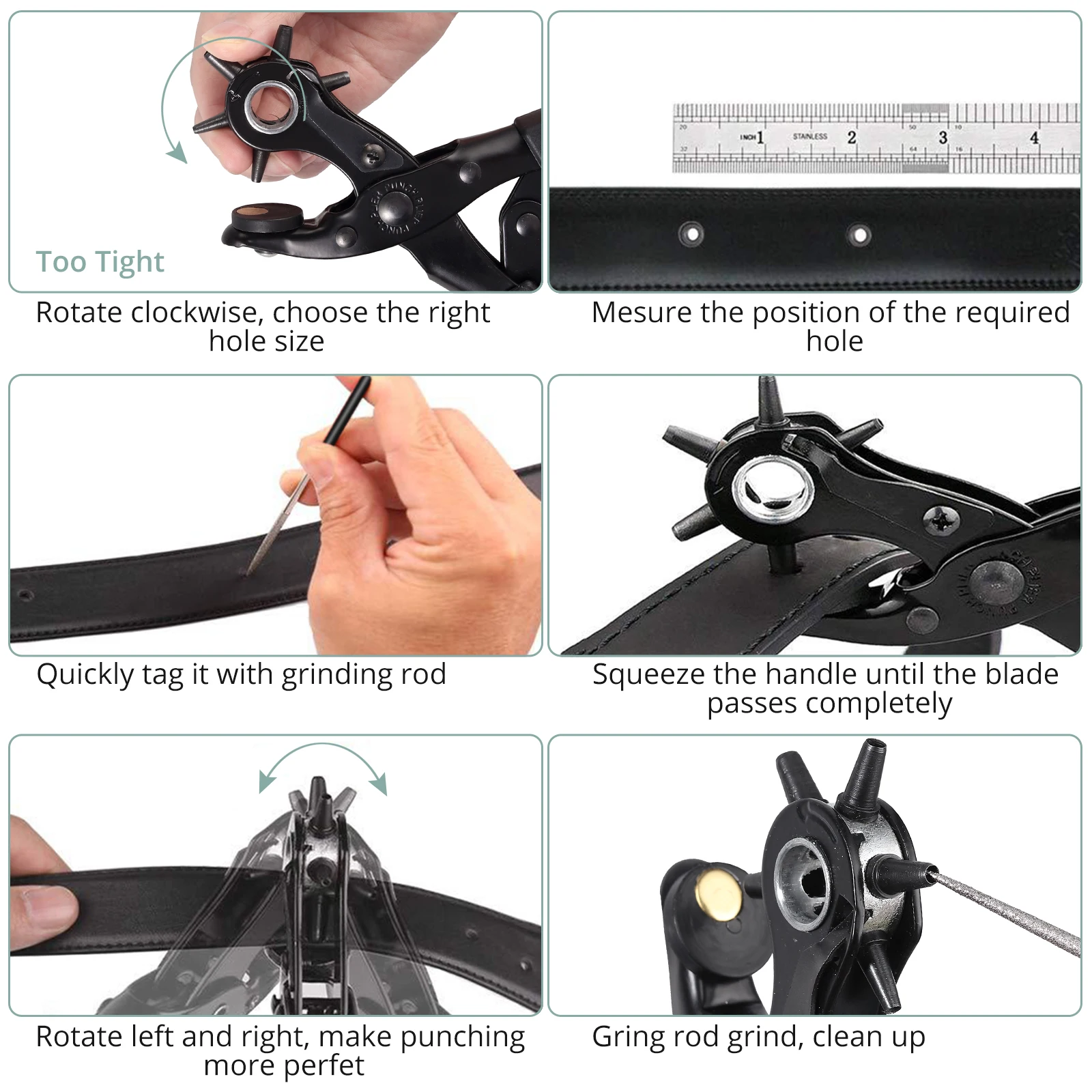 Too Tight

Rotate clockwise, choose the right hole size

INCH 1 STAINLESS 2 3 4

Mesure the position of the required hole

Quickly tag it with grinding rod

Squeeze the handle until the blade passes completely

Rotate left and right, make punching more perfet

Gring rod grind, clean up