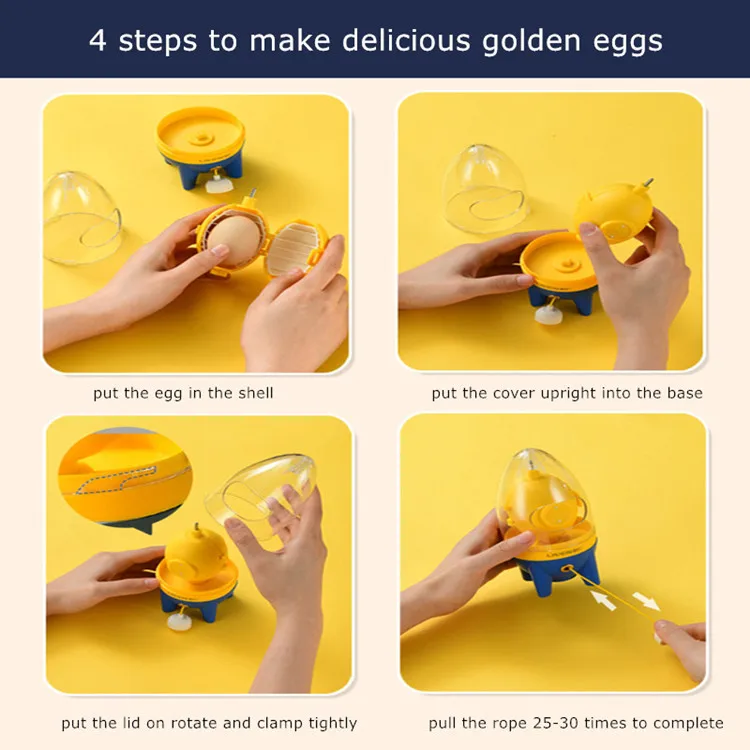 4 steps to make delicious golden eggs

put the egg in the shell

put the cover upright into the base

put the lid on rotate and clamp tightly

pull the rope 25-30 times to complete