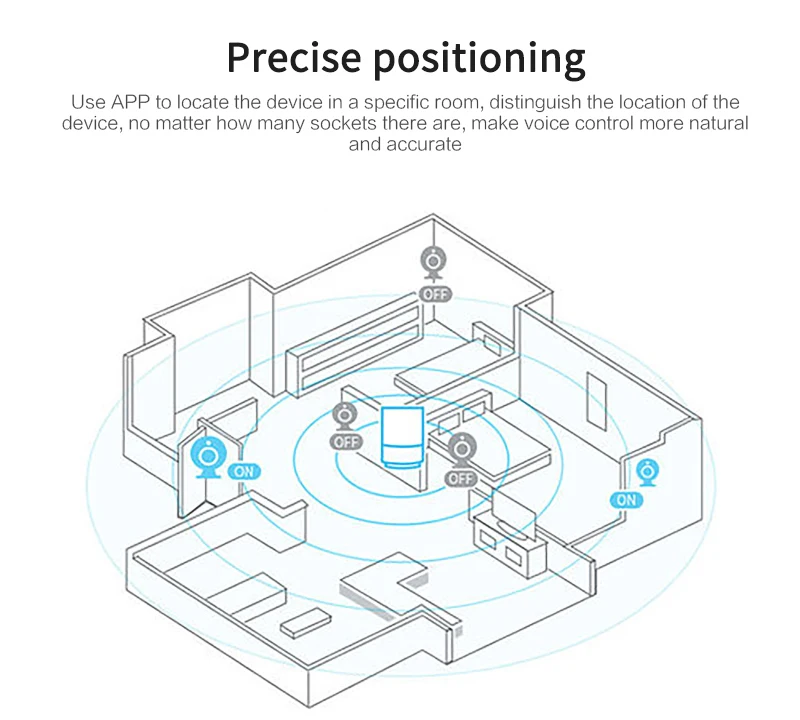 Precise positioning

Use APP to locate the device in a specific room, distinguish the location of the device, no matter how many sockets there are, make voice control more natural and accurate

OFF

OFF

ON

OFF

ON