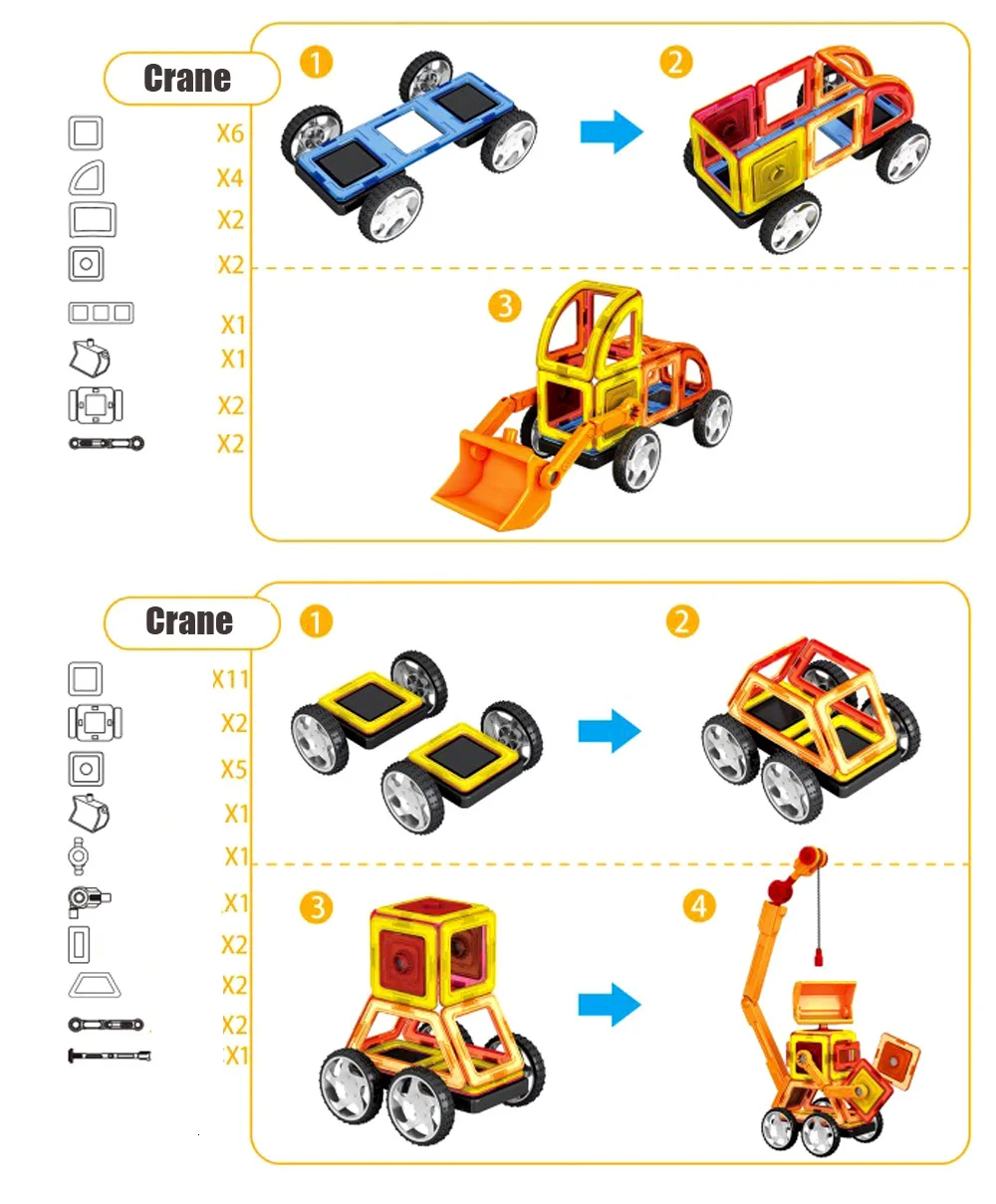 Crane

X6
X4
X2
X2
X1
X1
X2
X2

1
2
3

Crane

X11
X2
X5
X1
X1
X1
X2
X2
X2
X1

1
2
3
4