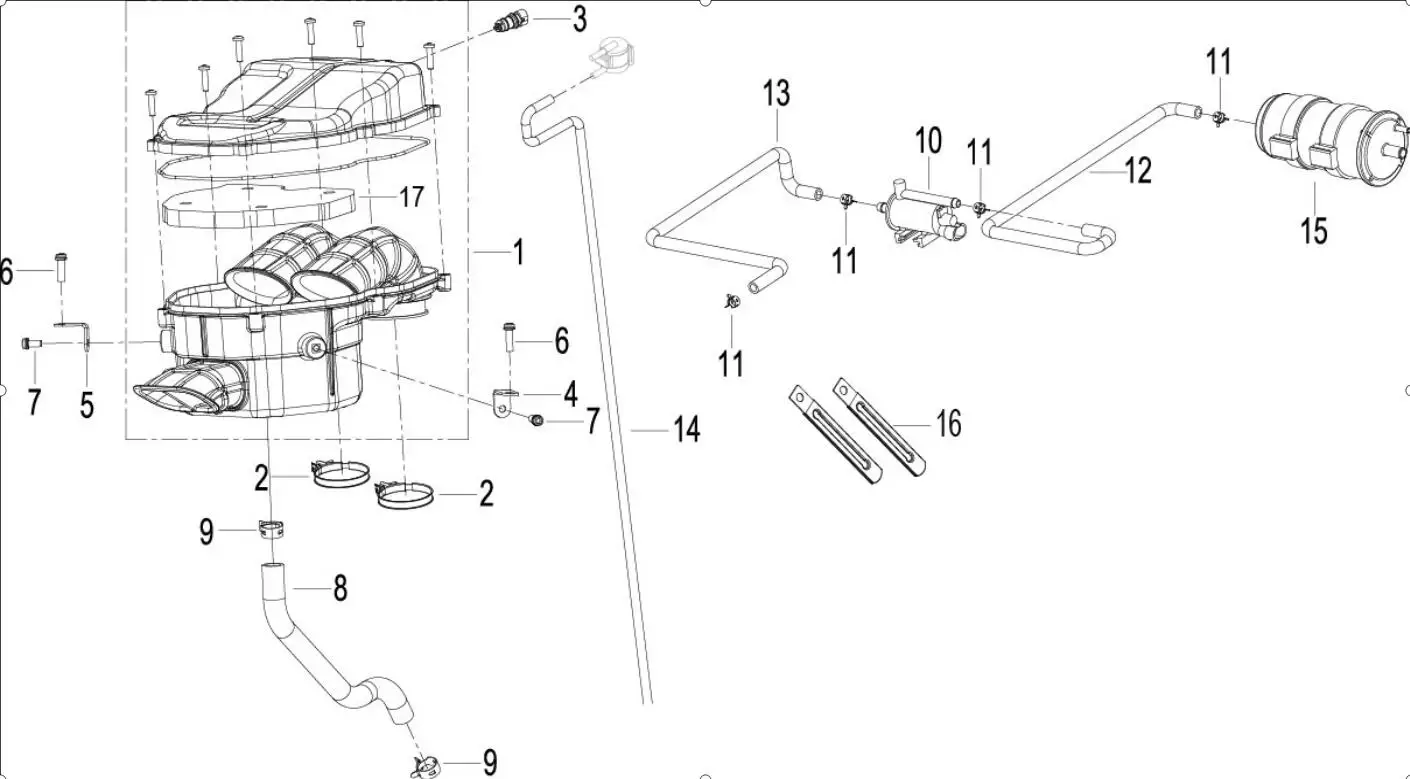 3
13
11
10
11
12
15
17
1
6
11
11
6
7
5
4
7
14
16
2
2
9
8
9