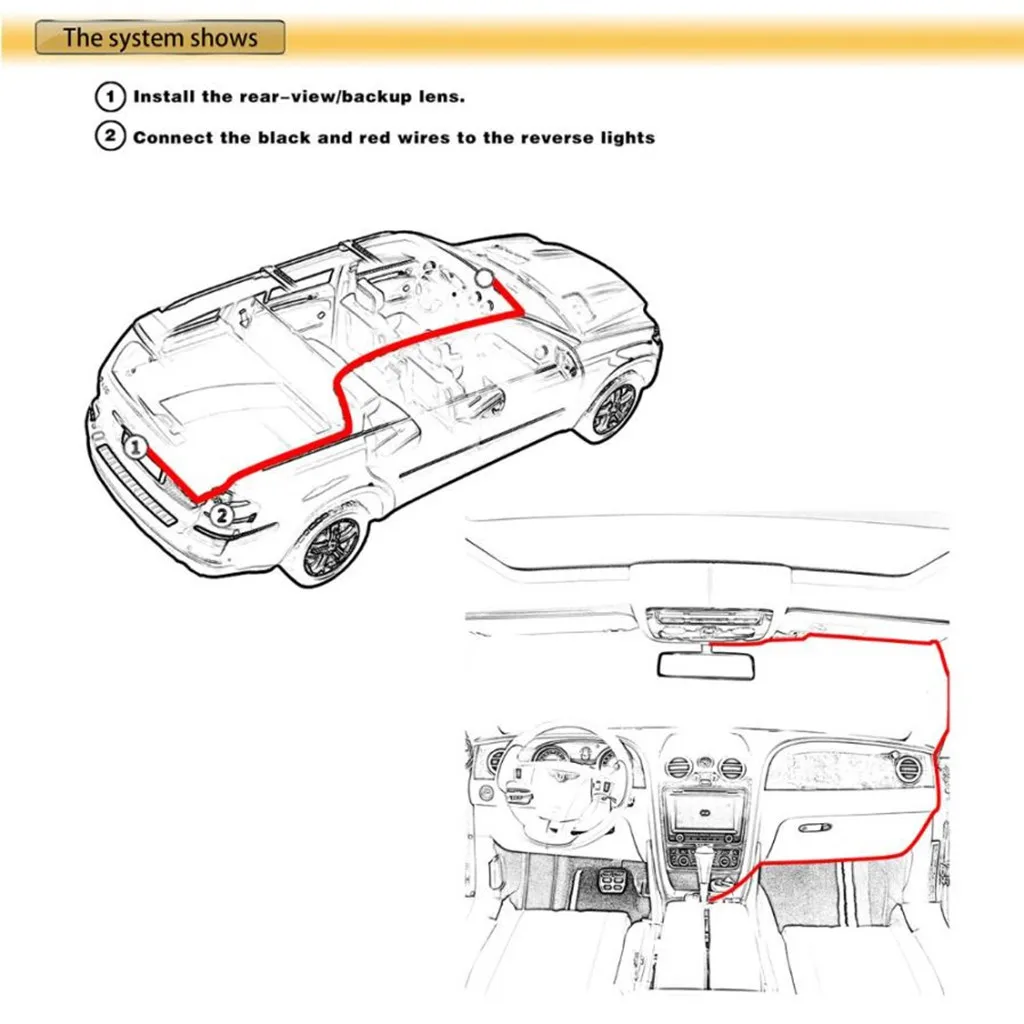 The system shows

1 Install the rear-view/backup lens.

2 Connect the black and red wires to the reverse lights

1

2