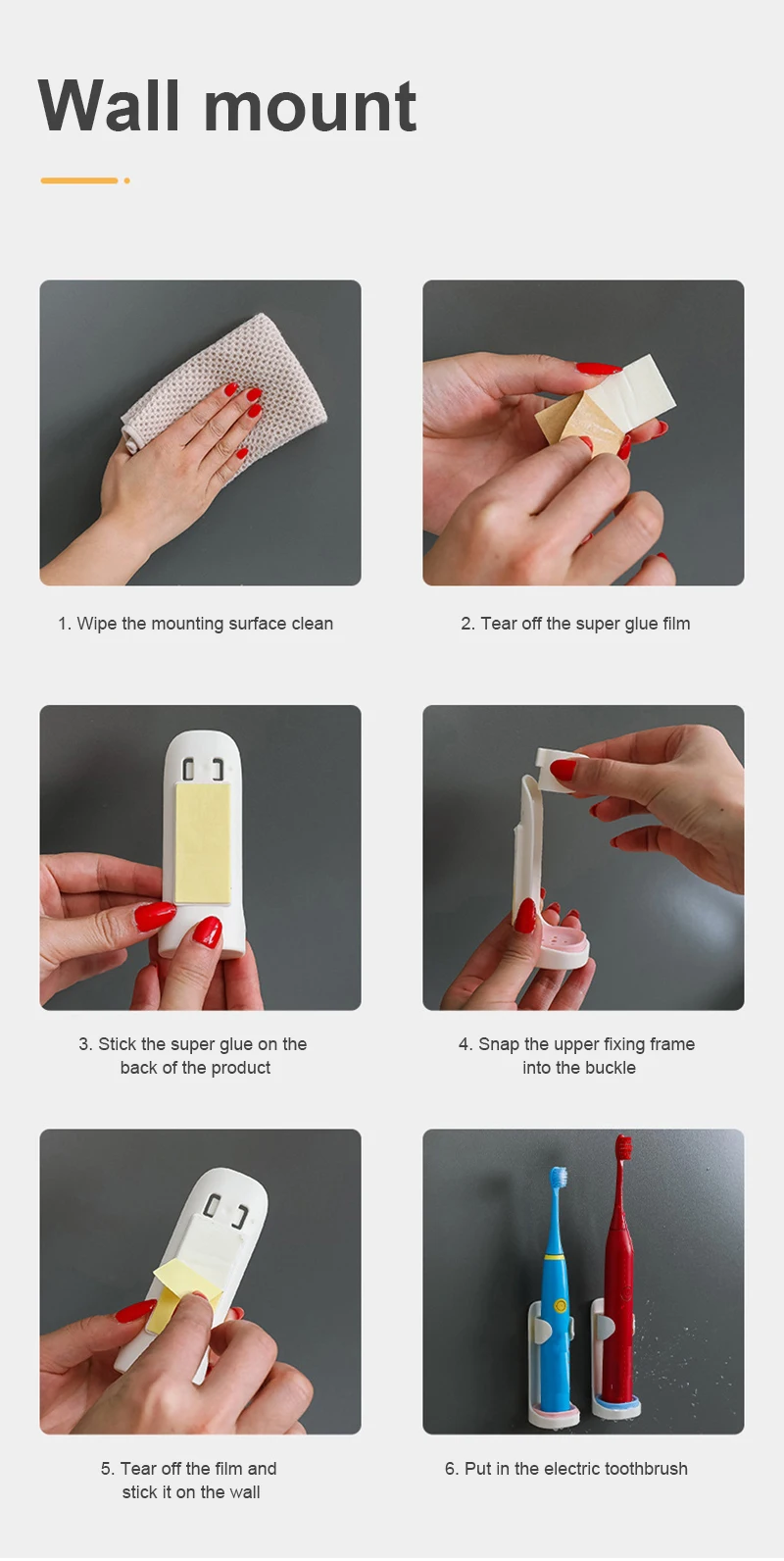 Wall mount

1. Wipe the mounting surface clean

2. Tear off the super glue film

3. Stick the super glue on the back of the product

4. Snap the upper fixing frame into the buckle

5. Tear off the film and stick it on the wall

6. Put in the electric toothbrush