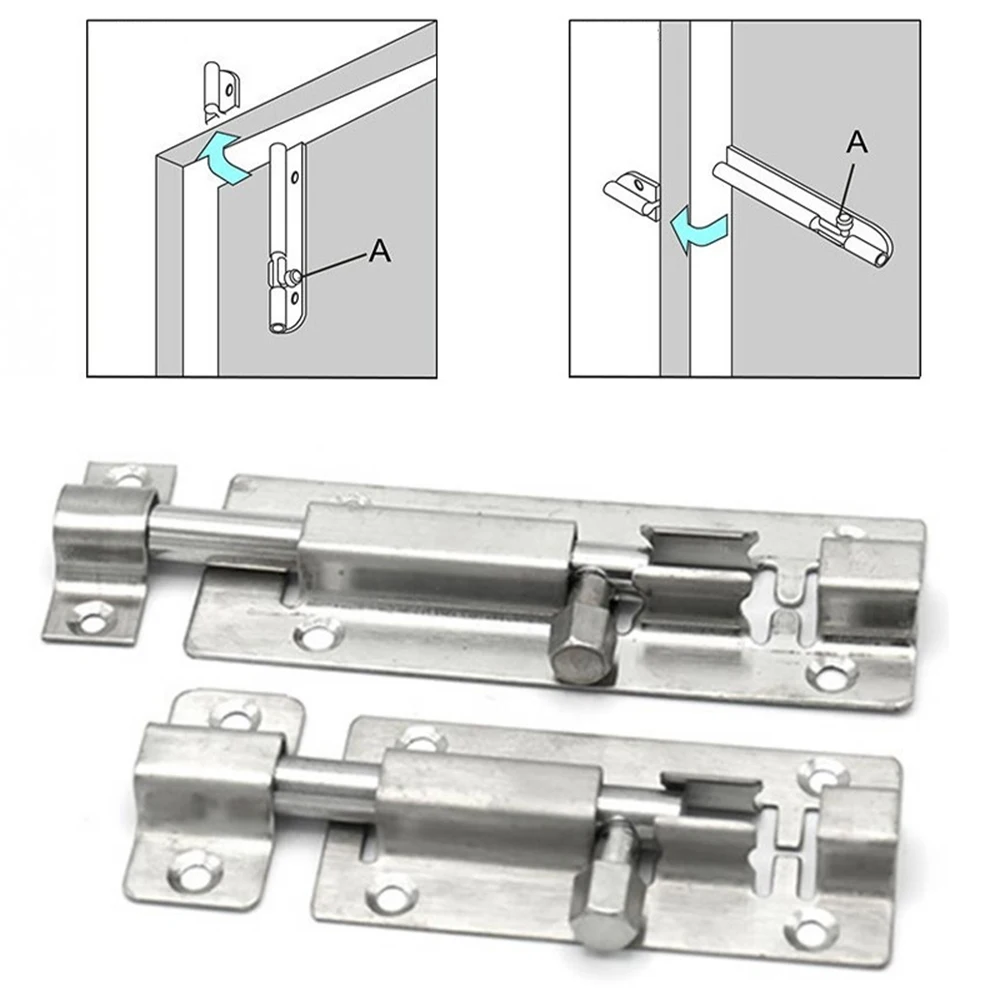 A

A