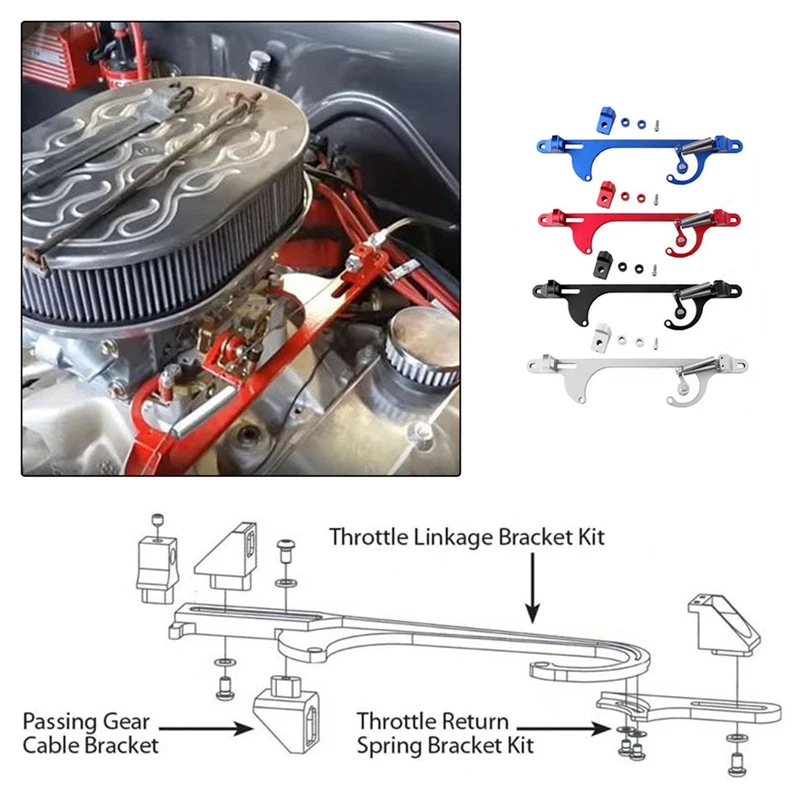 Throttle Linkage Bracket Kit

Passing Gear Cable Bracket

Throttle Return Spring Bracket Kit