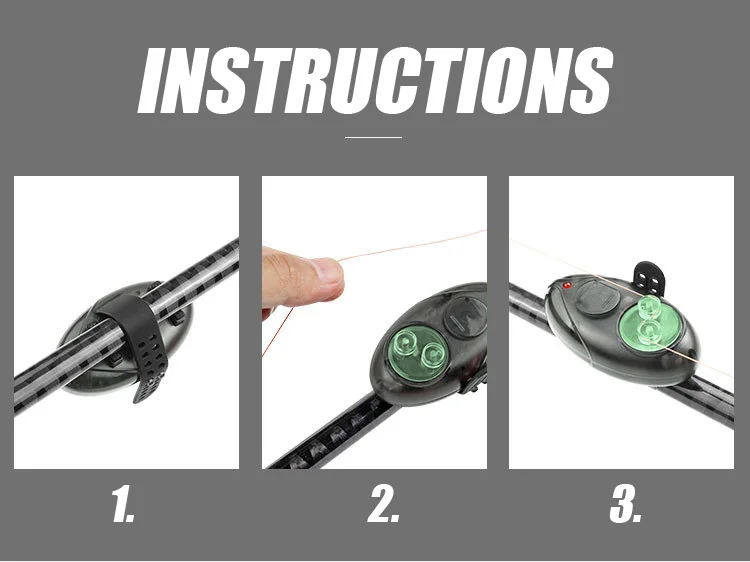 INSTRUCTIONS

1.

2.

3.