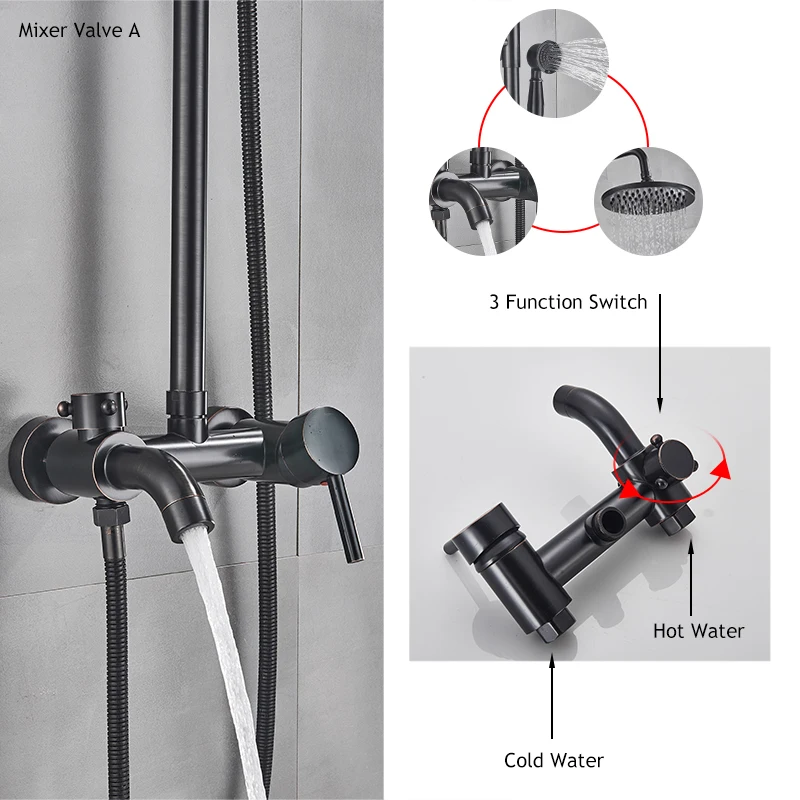 Mixer Valve A

3 Function Switch

Hot Water

Cold Water