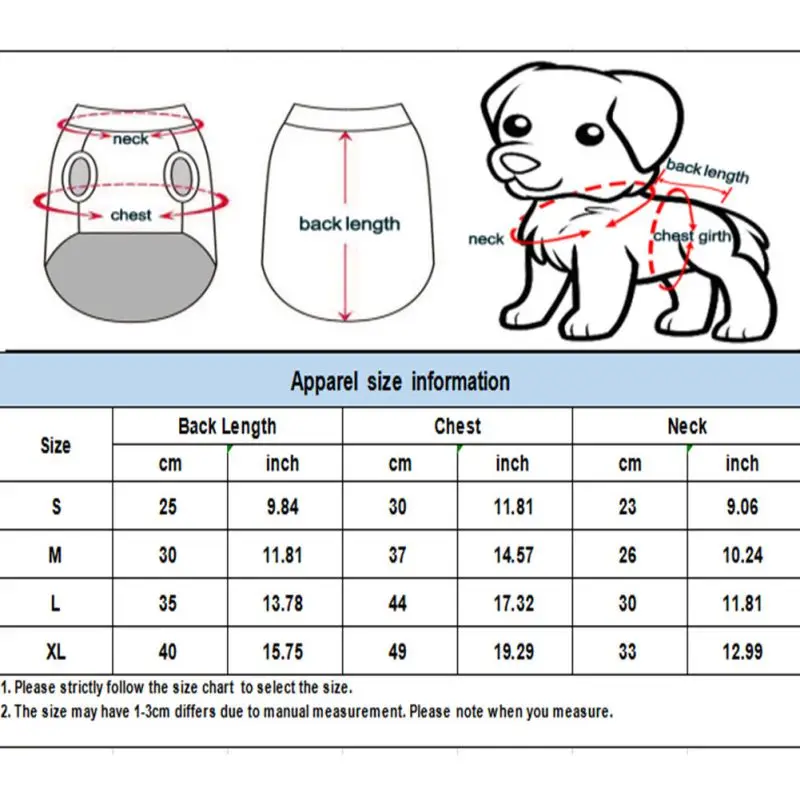 neck
chest
back length
back length
neck
chest girth

Apparel size information

| Size | Back Length cm | Back Length inch | Chest cm | Chest inch | Neck cm | Neck inch |
|---|---|---|---|---|---|---|
| S | 25 | 9.84 | 30 | 11.81 | 23 | 9.06 |
| M | 30 | 11.81 | 37 | 14.57 | 26 | 10.24 |
| L | 35 | 13.78 | 44 | 17.32 | 30 | 11.81 |
| XL | 40 | 15.75 | 49 | 19.29 | 33 | 12.99 |

1. Please strictly follow the size chart to select the size.
2. The size may have 1-3cm differs due to manual measurement. Please note when you measure.