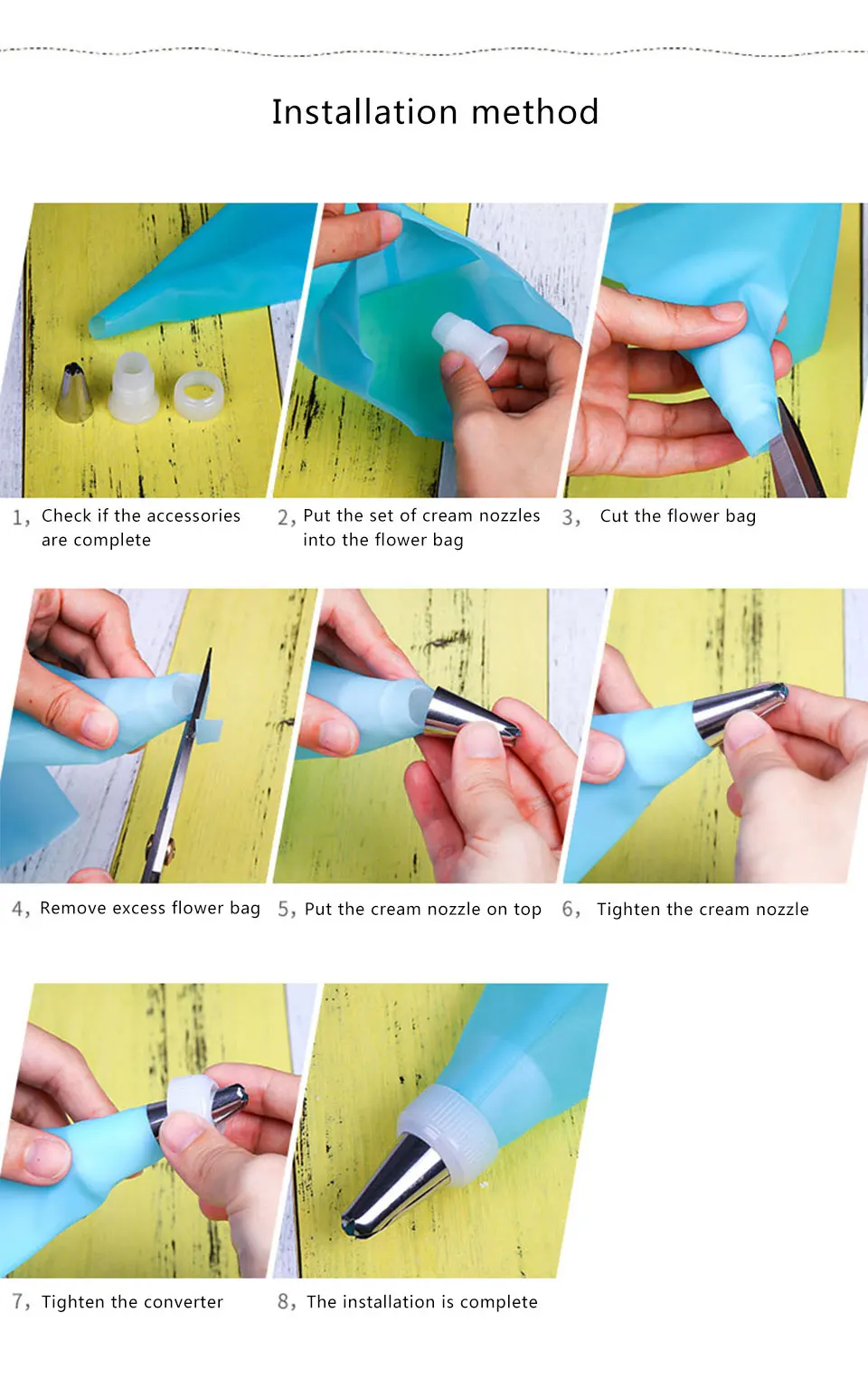 Installation method

1, Check if the accessories are complete

2, Put the set of cream nozzles into the flower bag

3, Cut the flower bag

4, Remove excess flower bag

5, Put the cream nozzle on top

6, Tighten the cream nozzle

7, Tighten the converter

8, The installation is complete