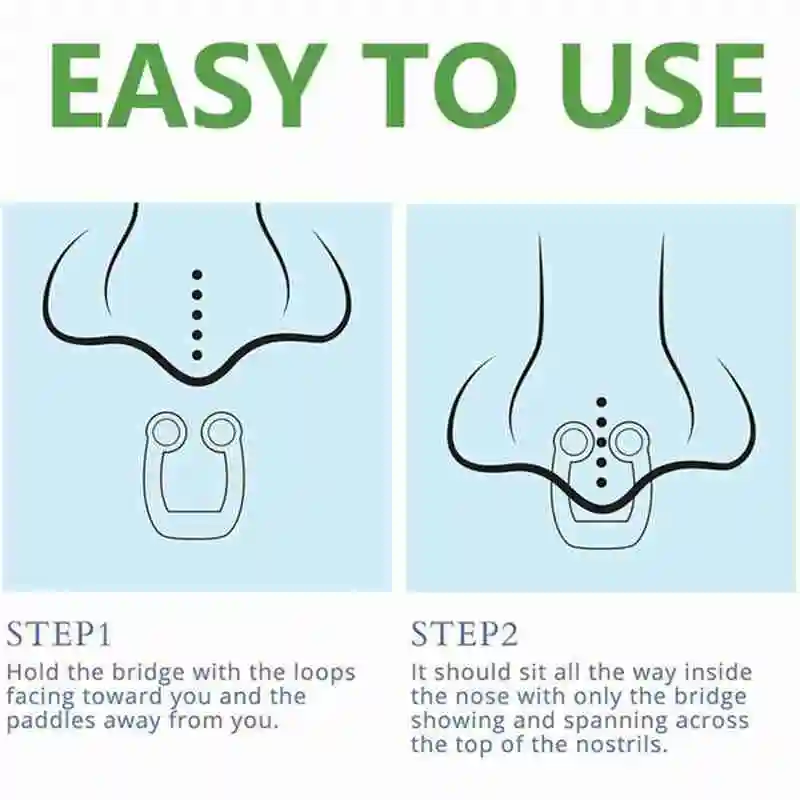 EASY TO USE

STEP1
Hold the bridge with the loops facing toward you and the paddles away from you.

STEP2
It should sit all the way inside the nose with only the bridge showing and spanning across the top of the nostrils.