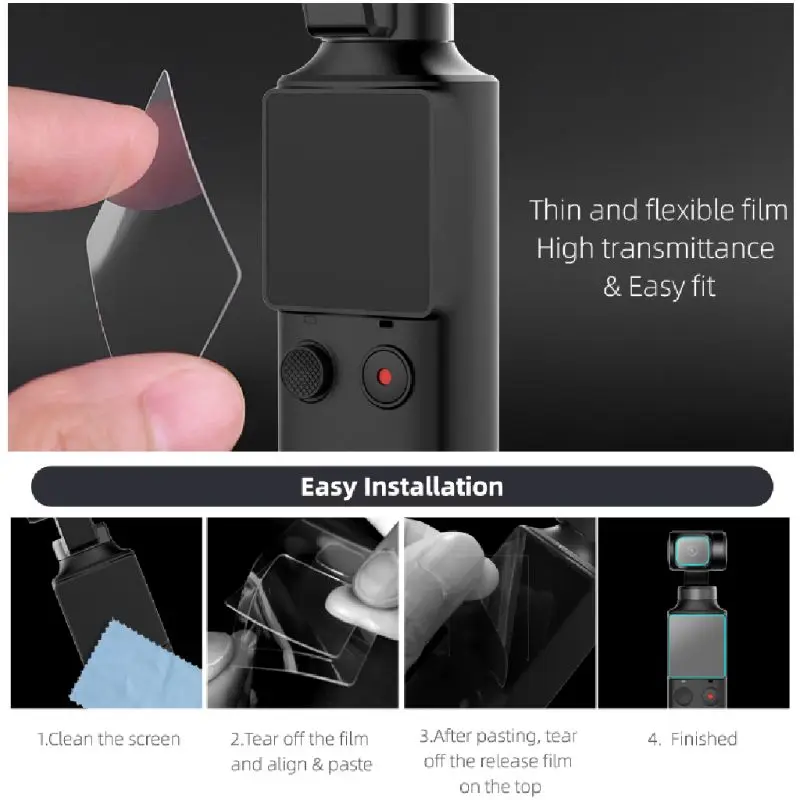 Thin and flexible film
High transmittance
& Easy fit

Easy Installation

1.Clean the screen

2.Tear off the film and align & paste

3.After pasting, tear off the release film on the top

4. Finished