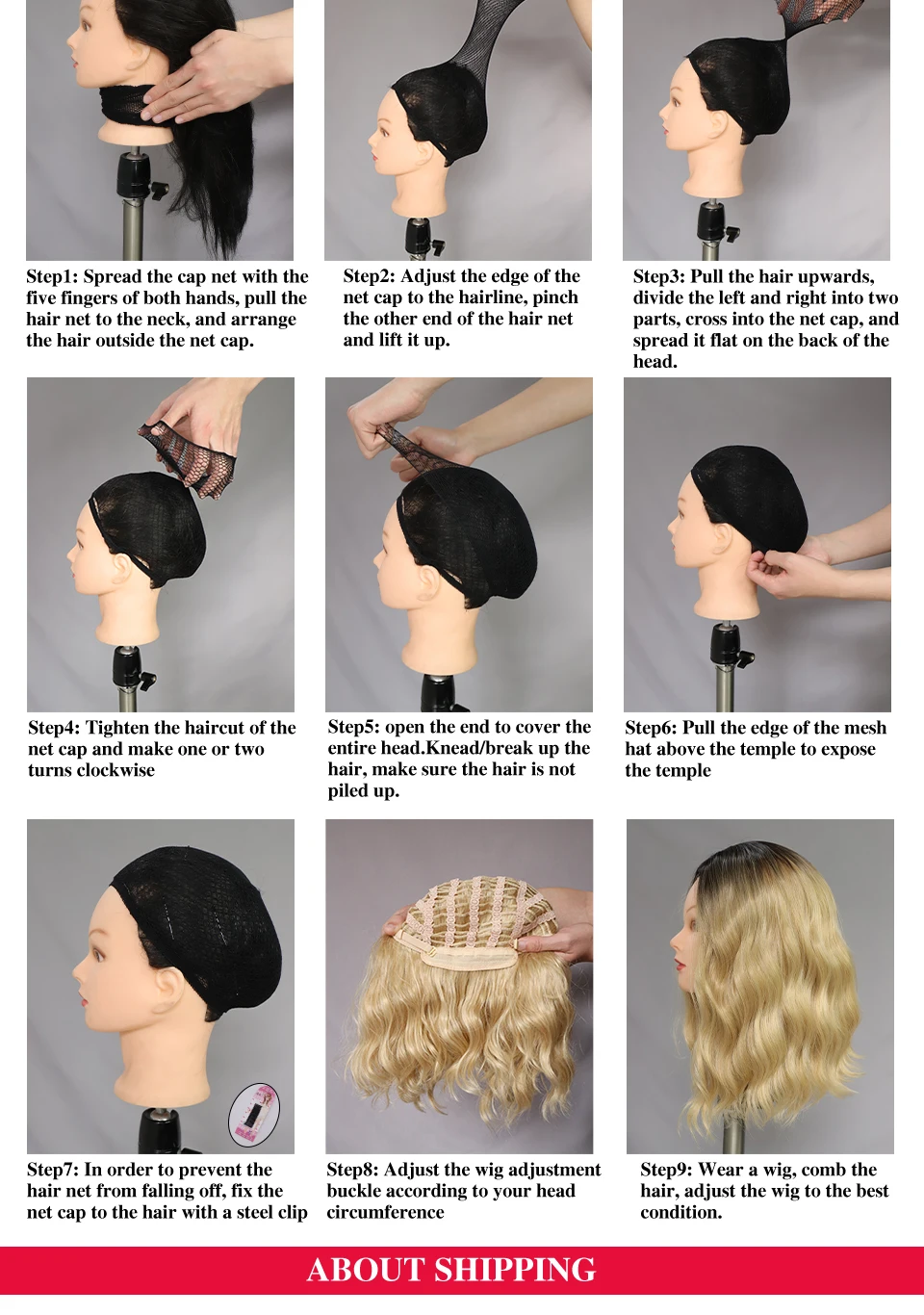 Step1: Spread the cap net with the five fingers of both hands, pull the hair net to the neck, and arrange the hair outside the net cap.

Step2: Adjust the edge of the net cap to the hairline, pinch the other end of the hair net and lift it up.

Step3: Pull the hair upwards, divide the left and right into two parts, cross into the net cap, and spread it flat on the back of the head.

Step4: Tighten the haircut of the net cap and make one or two turns clockwise

Step5: open the end to cover the entire head.Knead/break up the hair, make sure the hair is not piled up.

Step6: Pull the edge of the mesh hat above the temple to expose the temple

Step7: In order to prevent the hair net from falling off, fix the net cap to the hair with a steel clip

Step8: Adjust the wig adjustment buckle according to your head circumference

Step9: Wear a wig, comb the hair, adjust the wig to the best condition.

ABOUT SHIPPING