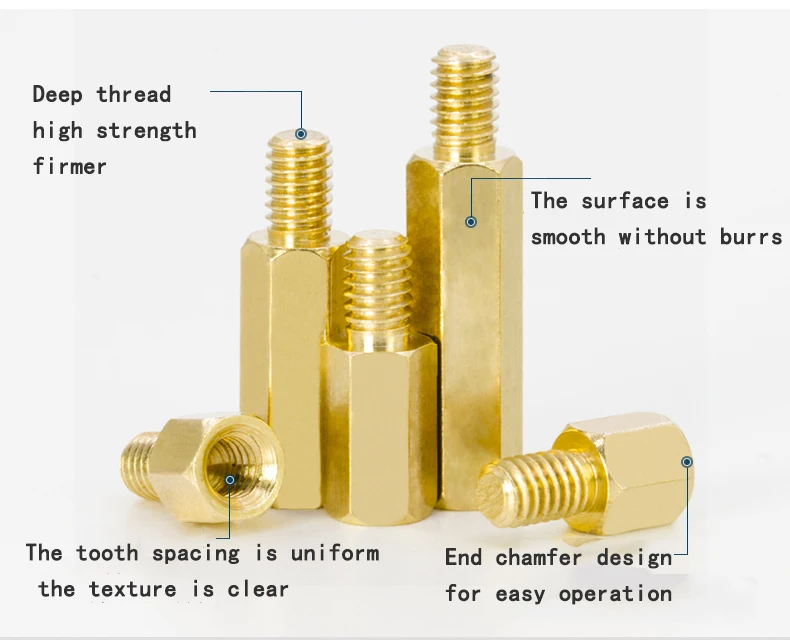 Deep thread
high strength
firmer

The surface is
smooth without burrs

The tooth spacing is uniform
the texture is clear

End chamfer design
for easy operation