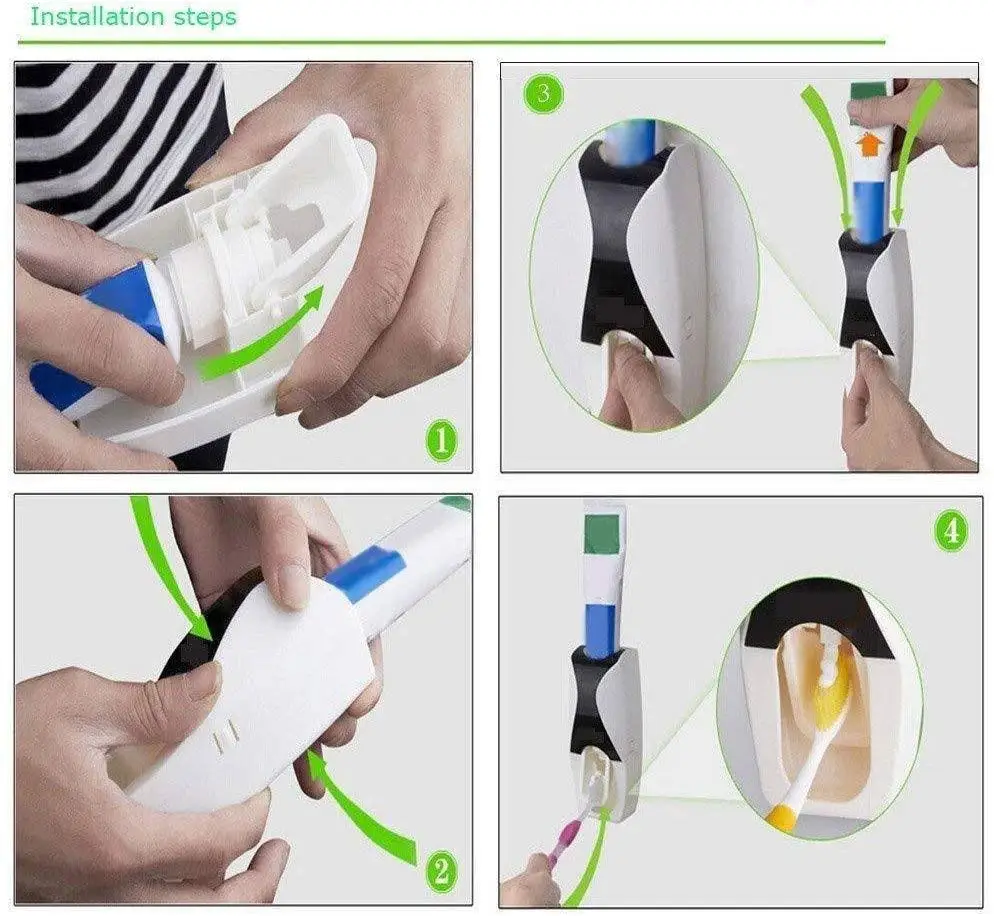 Installation steps

1

3

2

4