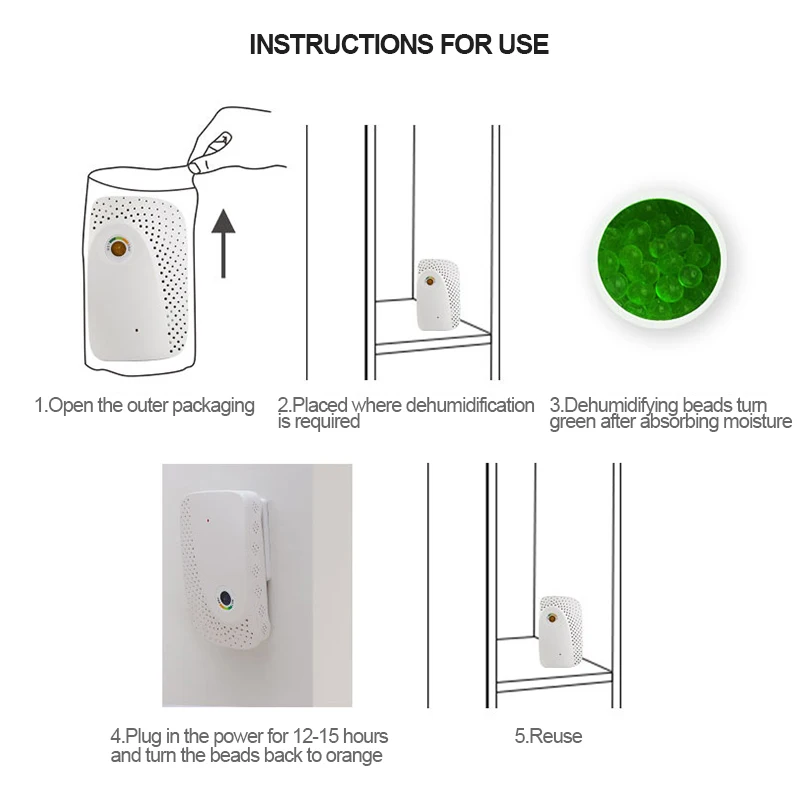 INSTRUCTIONS FOR USE

1.Open the outer packaging

2.Placed where dehumidification is required

3.Dehumidifying beads turn green after absorbing moisture

4.Plug in the power for 12-15 hours and turn the beads back to orange

5.Reuse