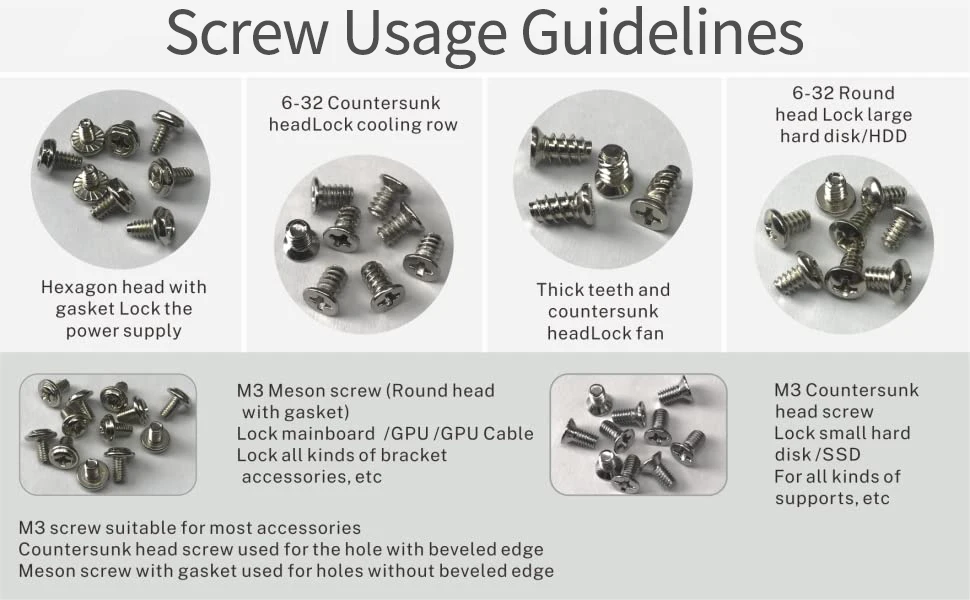 Screw Usage Guidelines

Hexagon head with gasket Lock the power supply

6-32 Countersunk headLock cooling row

Thick teeth and countersunk headLock fan

6-32 Round head Lock large hard disk/HDD

M3 Meson screw (Round head with gasket)
Lock mainboard /GPU /GPU Cable
Lock all kinds of bracket accessories, etc

M3 Countersunk head screw
Lock small hard disk /SSD
For all kinds of supports, etc

M3 screw suitable for most accessories
Countersunk head screw used for the hole with beveled edge
Meson screw with gasket used for holes without beveled edge