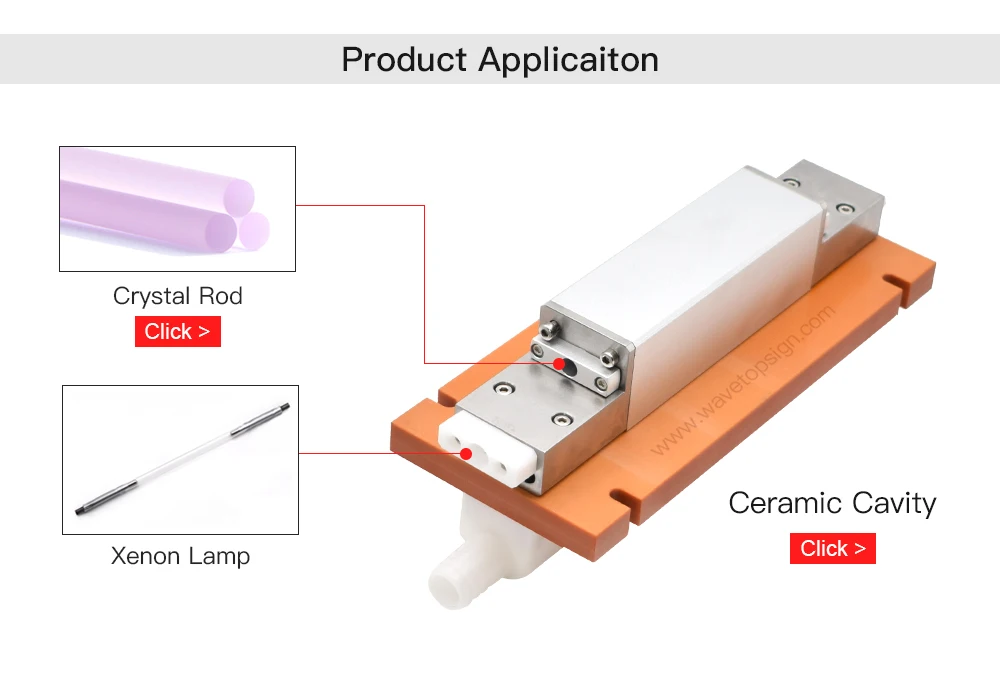 Product Applicaiton

Crystal Rod
Click >

Xenon Lamp

www.wavetopsign.com

Ceramic Cavity
Click >