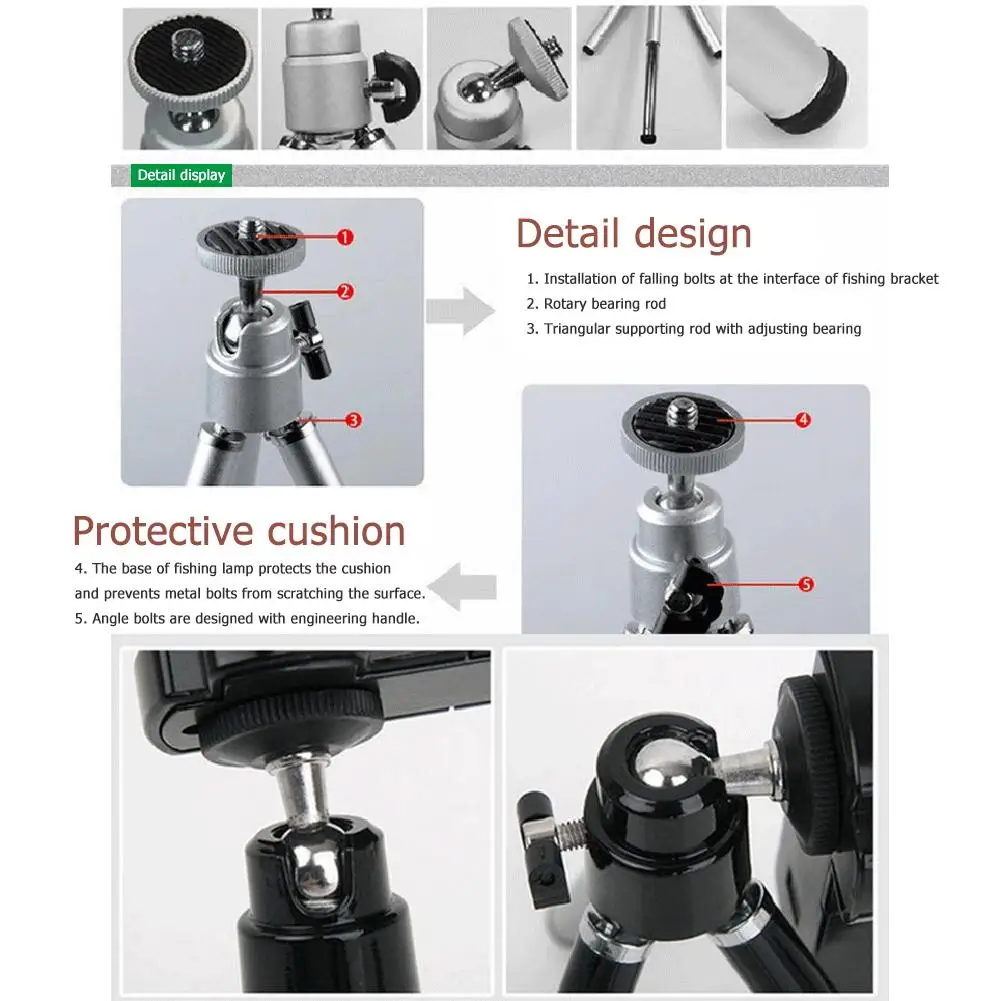 Detail display

1
2
3

Detail design

1. Installation of falling bolts at the interface of fishing bracket
2. Rotary bearing rod
3. Triangular supporting rod with adjusting bearing

4
5

Protective cushion

4. The base of fishing lamp protects the cushion and prevents metal bolts from scratching the surface.
5. Angle bolts are designed with engineering handle.