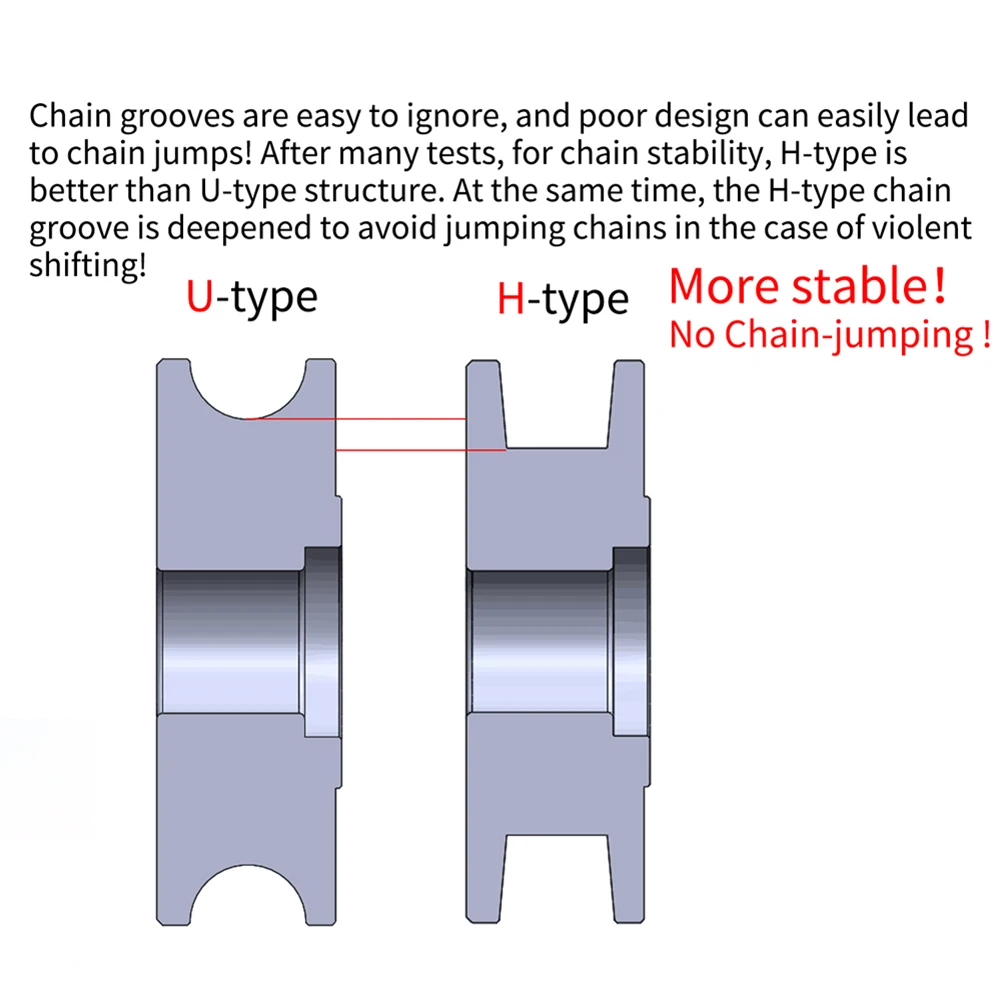 Chain grooves are easy to ignore, and poor design can easily lead to chain jumps! After many tests, for chain stability, H-type is better than U-type structure. At the same time, the H-type chain groove is deepened to avoid jumping chains in the case of violent shifting!

U-type

H-type

More stable!
No Chain-jumping !