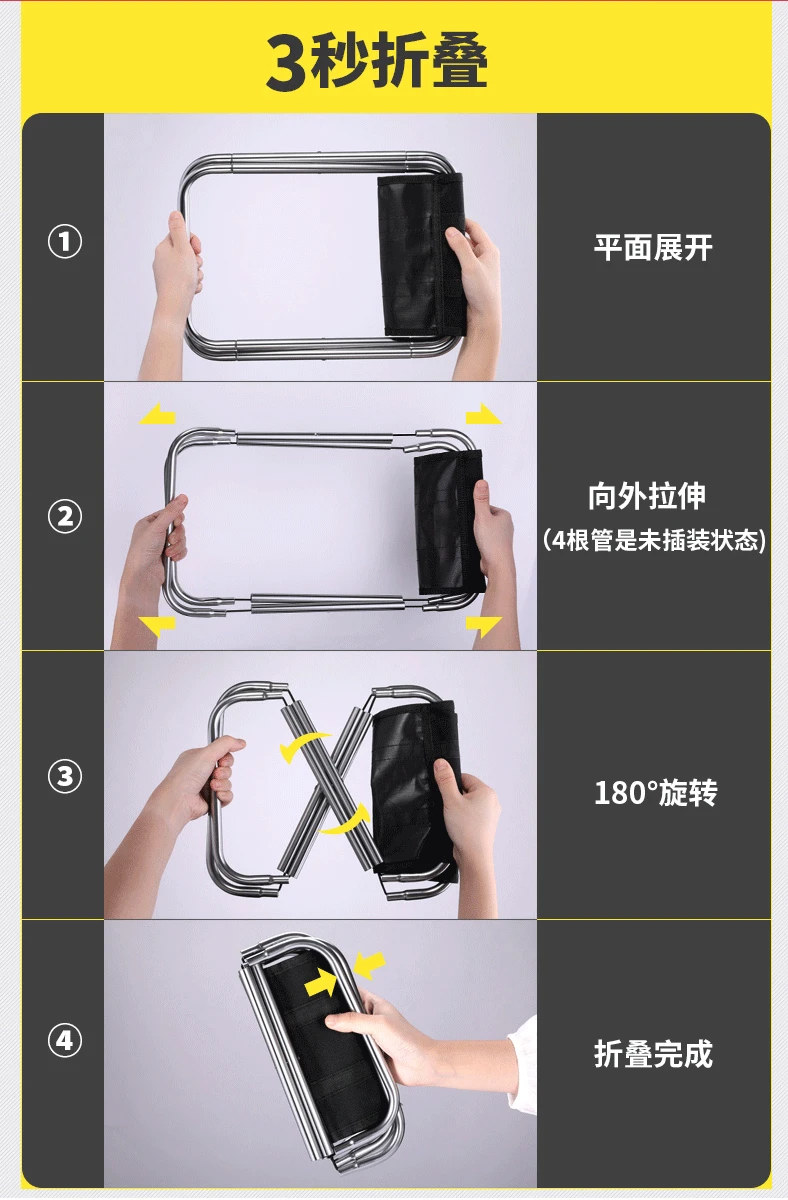 3秒折叠

①

平面展开

②

向外拉伸
(4根管是未插装状态)

③

180°旋转

④

折叠完成