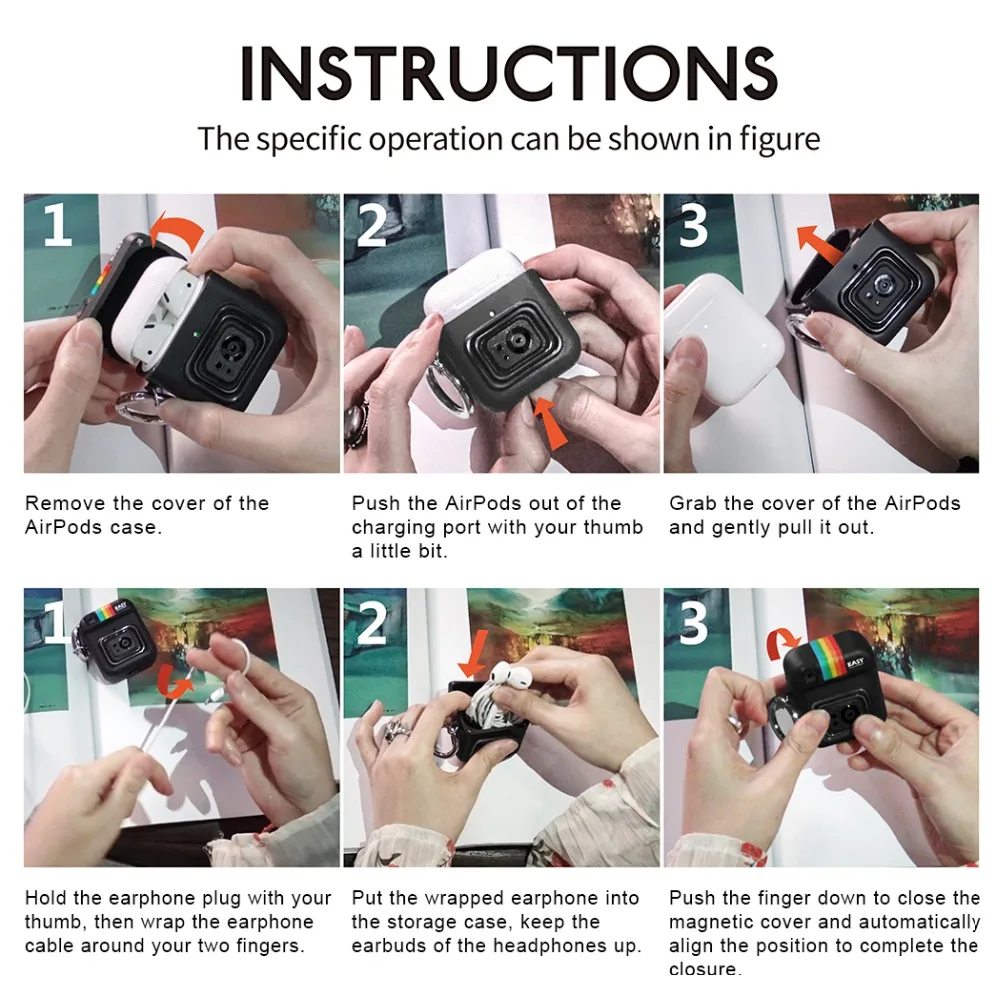 INSTRUCTIONS

The specific operation can be shown in figure

1

Remove the cover of the AirPods case.

2

Push the AirPods out of the charging port with your thumb a little bit.

3

Grab the cover of the AirPods and gently pull it out.

1

EASY

Hold the earphone plug with your thumb, then wrap the earphone cable around your two fingers.

2

Put the wrapped earphone into the storage case, keep the earbuds of the headphones up.

3

EASY

Push the finger down to close the magnetic cover and automatically align the position to complete the closure.