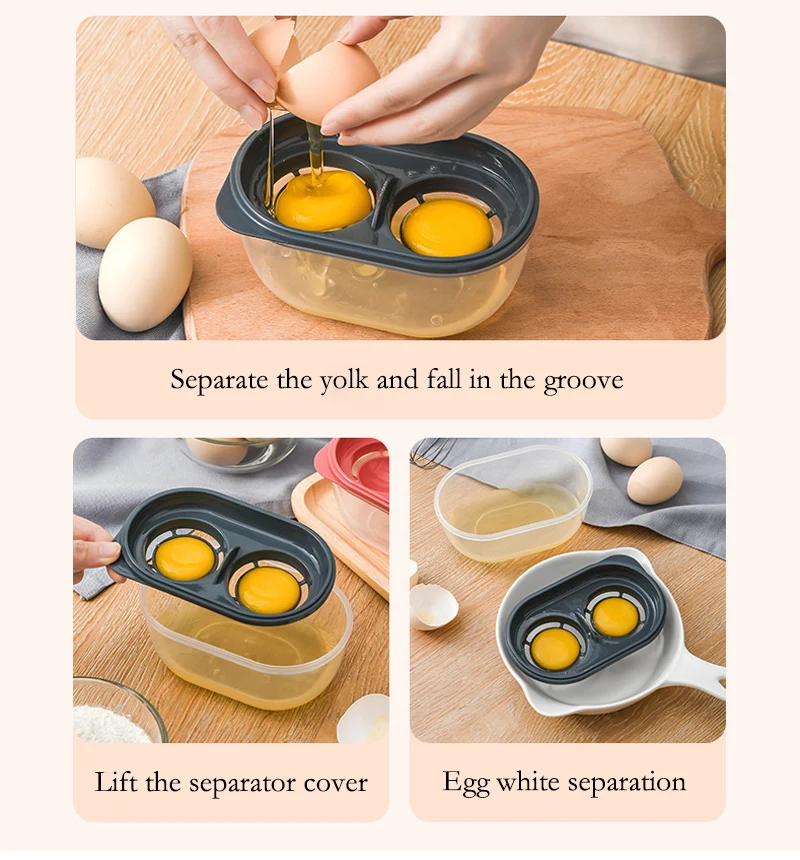 Separate the yolk and fall in the groove

Lift the separator cover

Egg white separation