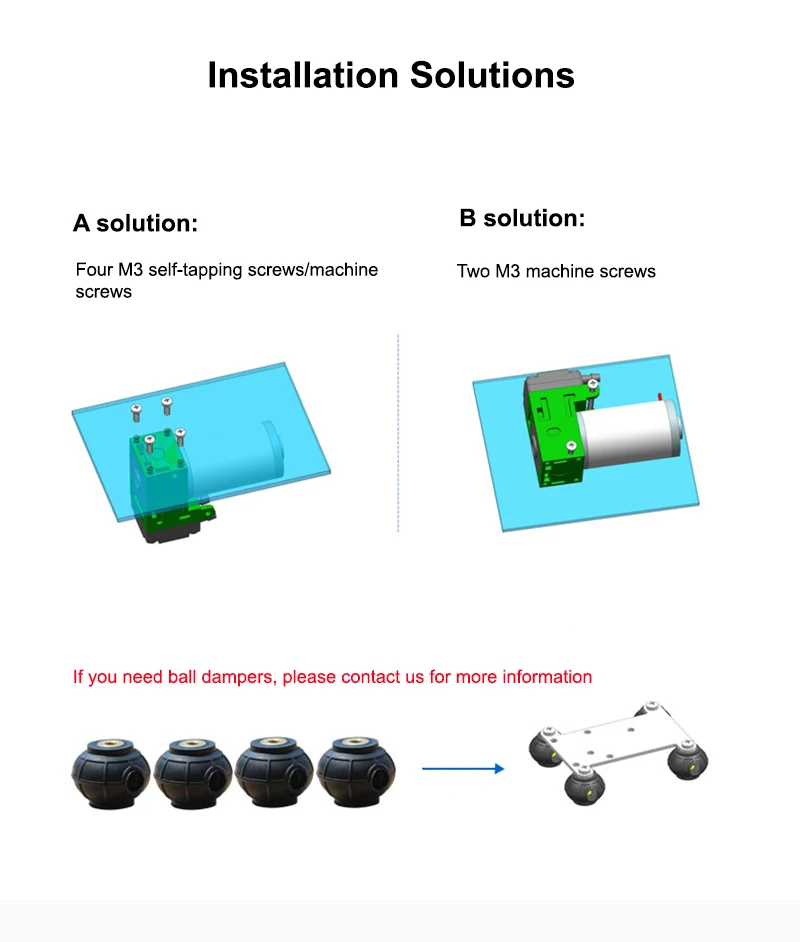 Installation Solutions

A solution:

Four M3 self-tapping screws/machine screws

B solution:

Two M3 machine screws

If you need ball dampers, please contact us for more information