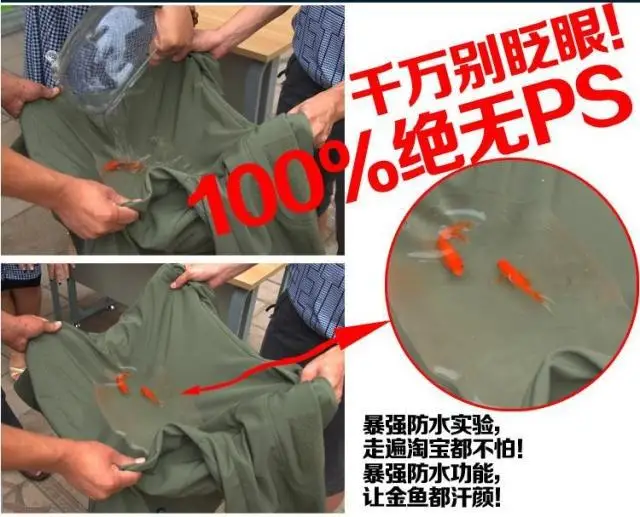 千万别眨眼!
100%绝无PS

暴强防水实验,
走遍淘宝都不怕!
暴强防水功能,
让金鱼都汗颜!