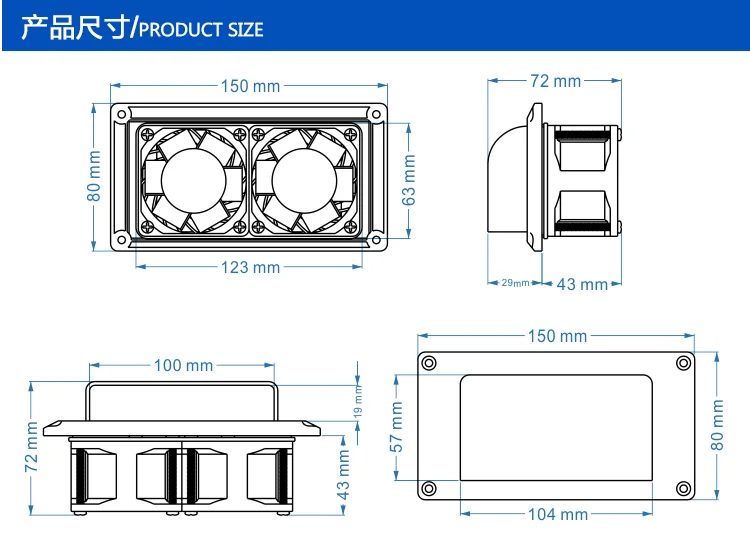 产品尺寸/PRODUCT SIZE

150 mm

80 mm

63 mm

123 mm

72 mm

29mm

43 mm

100 mm

19 mm

72 mm

43 mm

150 mm

57 mm

80 mm

104 mm