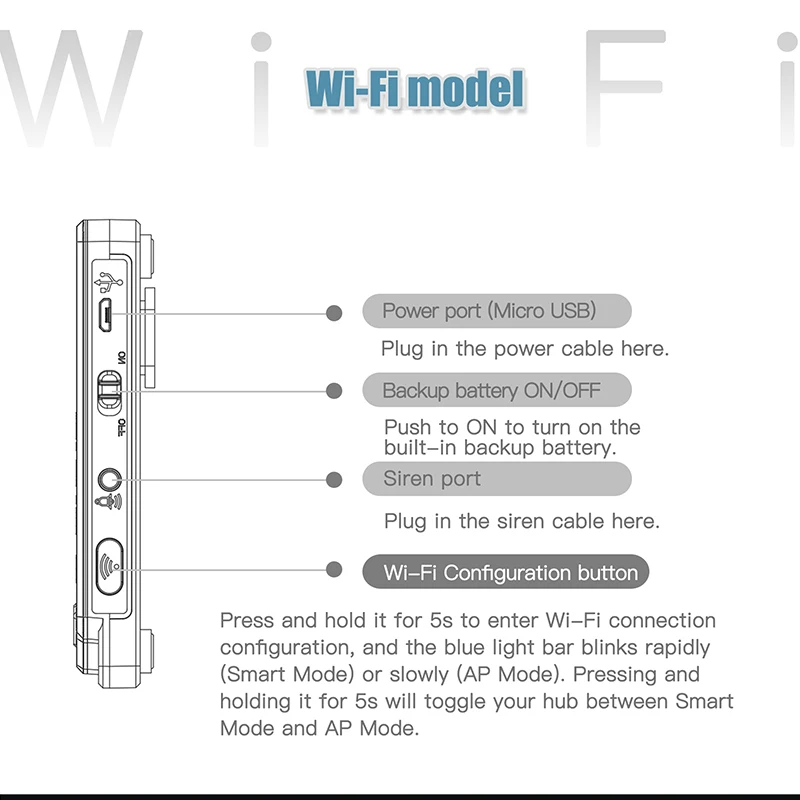 W i F i

Wi-Fi model

ON

OFF

Power port (Micro USB)

Plug in the power cable here.

Backup battery ON/OFF

Push to ON to turn on the built-in backup battery.

Siren port

Plug in the siren cable here.

Wi-Fi Configuration button

Press and hold it for 5s to enter Wi-Fi connection configuration, and the blue light bar blinks rapidly (Smart Mode) or slowly (AP Mode). Pressing and holding it for 5s will toggle your hub between Smart Mode and AP Mode.