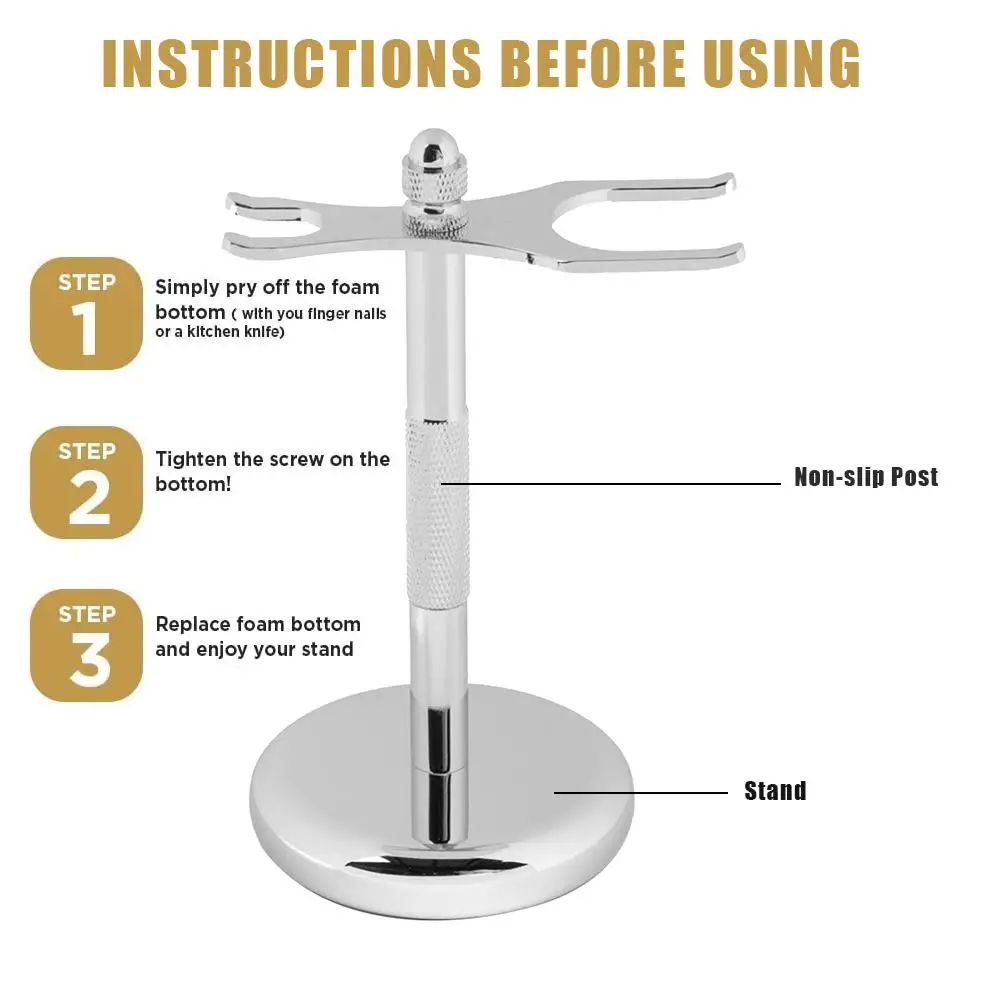 INSTRUCTIONS BEFORE USING

STEP 1

Simply pry off the foam bottom ( with you finger nails or a kitchen knife)

STEP 2

Tighten the screw on the bottom!

STEP 3

Replace foam bottom and enjoy your stand

Non-slip Post

Stand