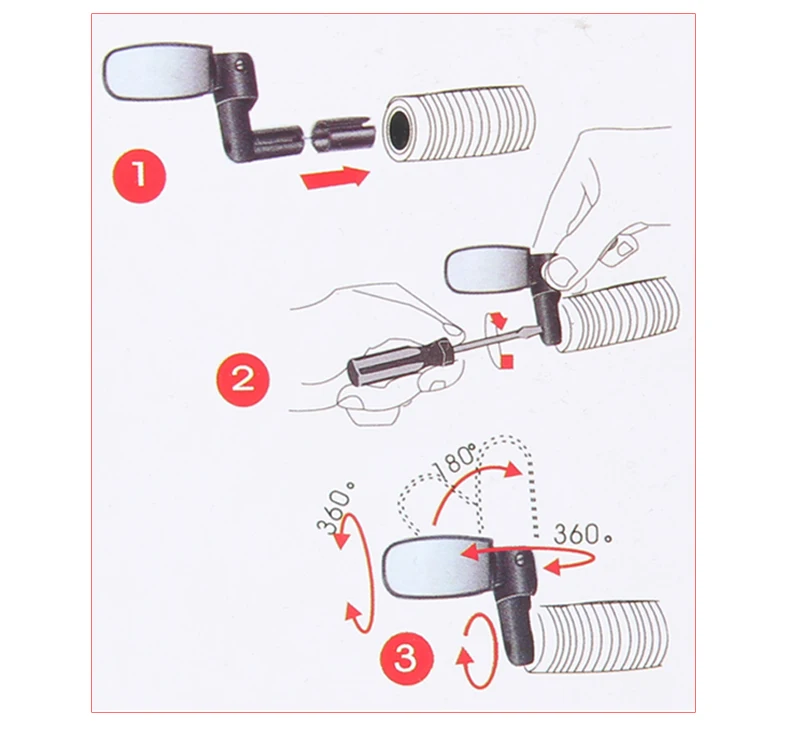 1

2

180°

360°

360°

3