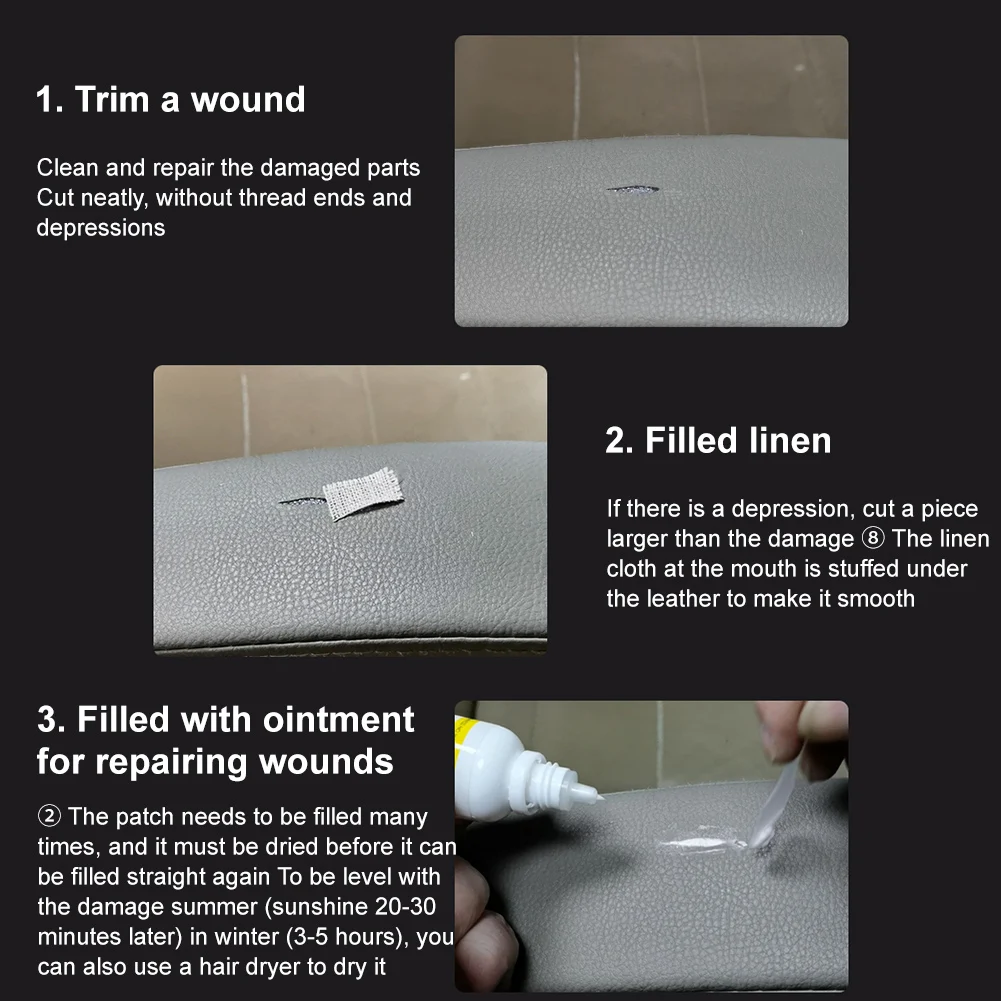 1. Trim a wound

Clean and repair the damaged parts
Cut neatly, without thread ends and depressions

2. Filled linen

If there is a depression, cut a piece larger than the damage ⑧ The linen cloth at the mouth is stuffed under the leather to make it smooth

3. Filled with ointment for repairing wounds

② The patch needs to be filled many times, and it must be dried before it can be filled straight again To be level with the damage summer (sunshine 20-30 minutes later) in winter (3-5 hours), you can also use a hair dryer to dry it