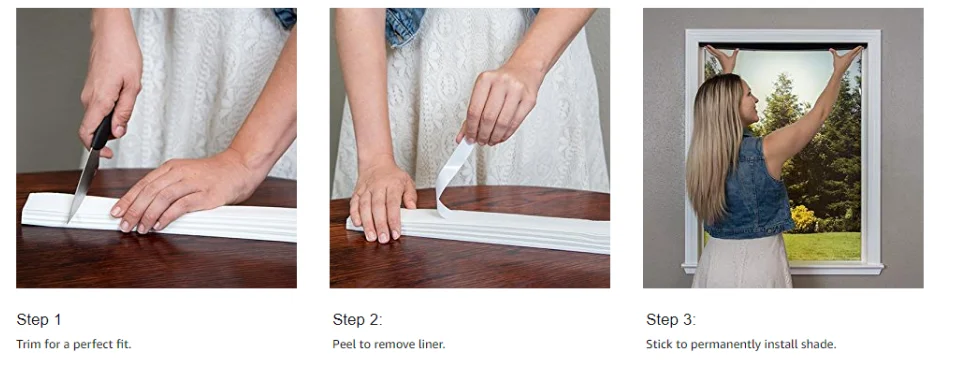 Step 1
Trim for a perfect fit.

Step 2:
Peel to remove liner.

Step 3:
Stick to permanently install shade.