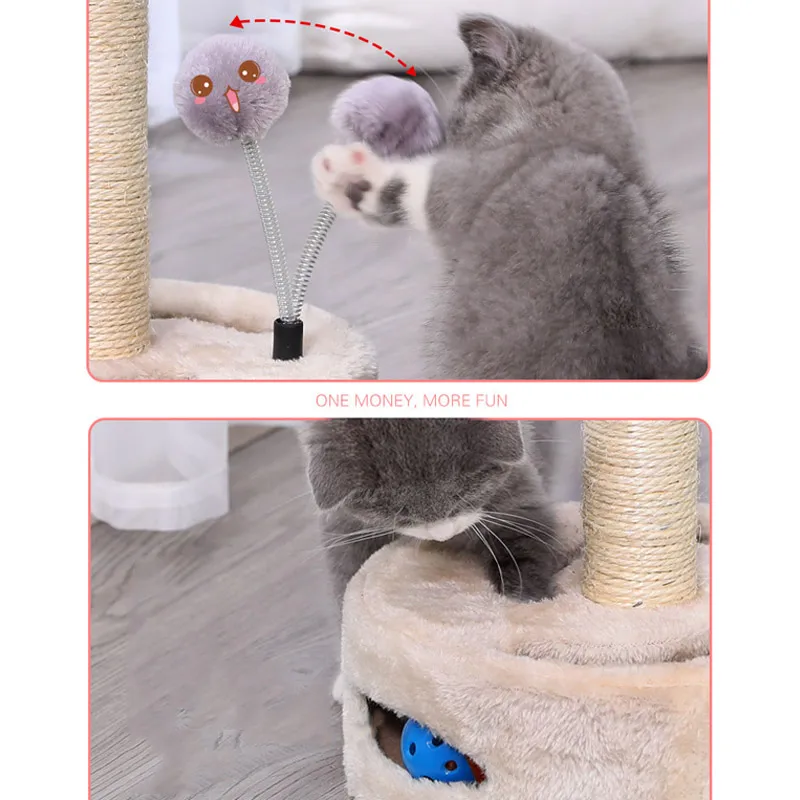 ONE MONEY, MORE FUN