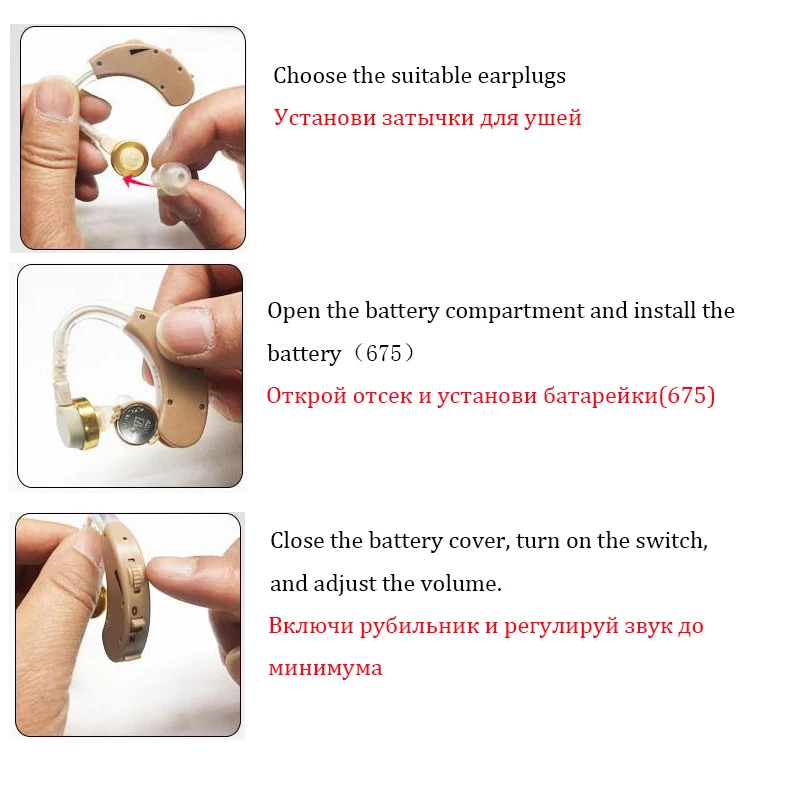 Choose the suitable earplugs

Установи затычки для ушей

Open the battery compartment and install the battery（675）

Открой отсек и установи батарейки(675)

Close the battery cover, turn on the switch, and adjust the volume.

Включи рубильник и регулируй звук до минимума