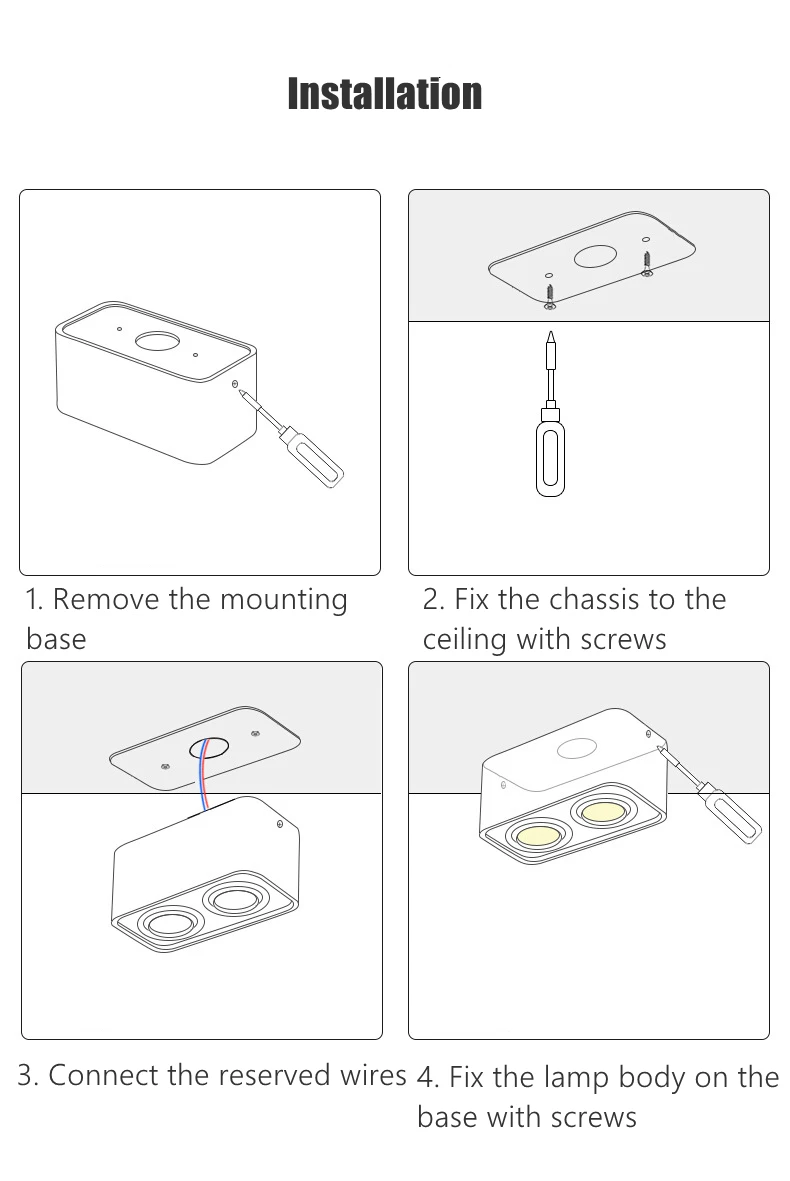 Installation

1. Remove the mounting base

2. Fix the chassis to the ceiling with screws

3. Connect the reserved wires

4. Fix the lamp body on the base with screws