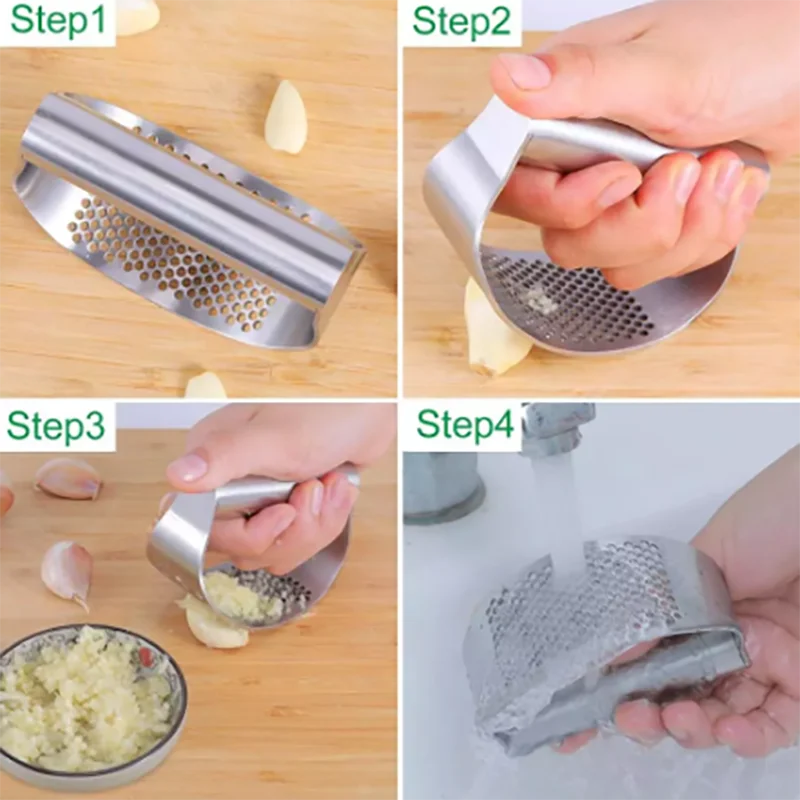 Step1

Step2

Step3

Step4