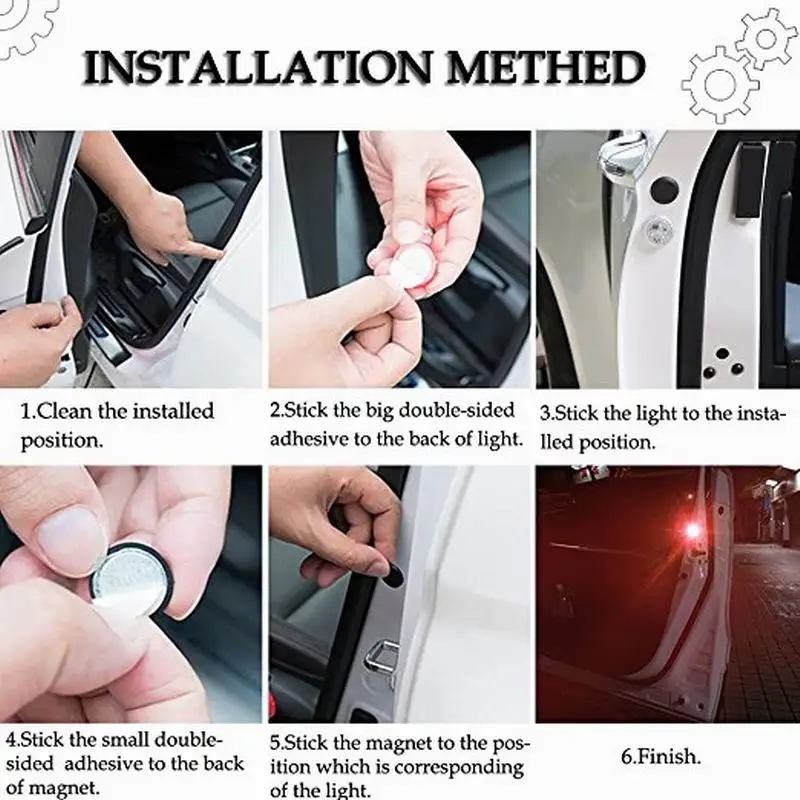 INSTALLATION METHED

1.Clean the installed position.

2.Stick the big double-sided adhesive to the back of light.

3.Stick the light to the installed position.

4.Stick the small double-sided adhesive to the back of magnet.

5.Stick the magnet to the position which is corresponding of the light.

6.Finish.