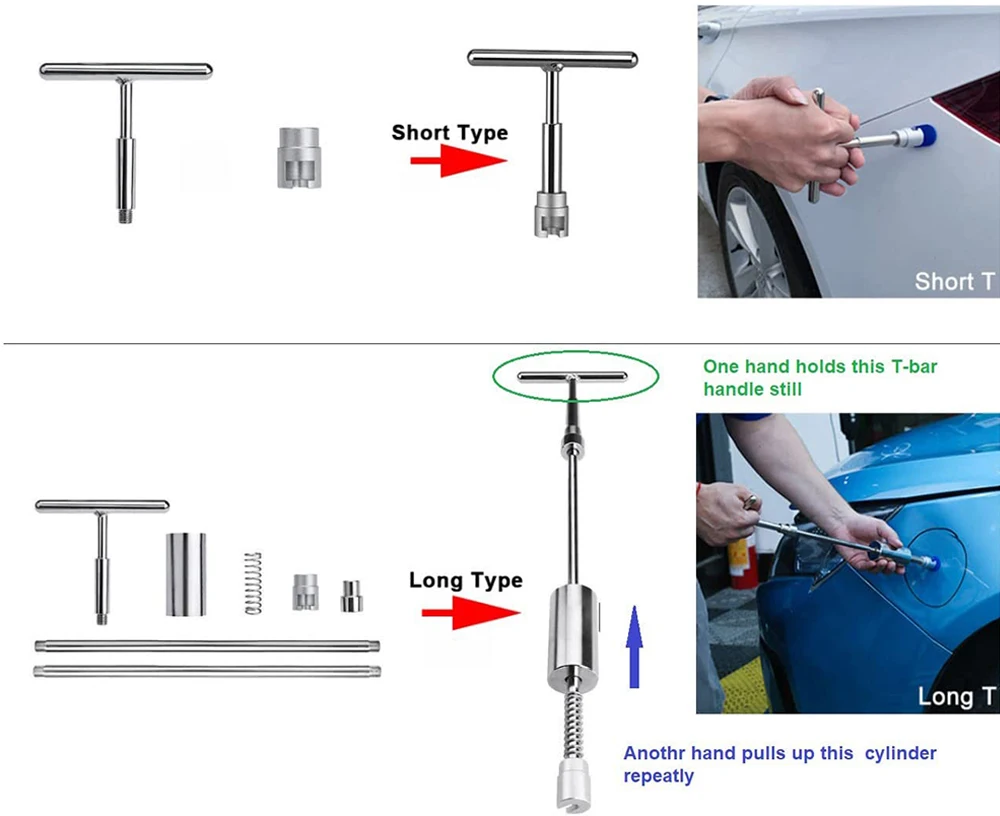 Short Type

Short T

One hand holds this T-bar handle still

Long Type

Long T

Anothr hand pulls up this cylinder repeatly