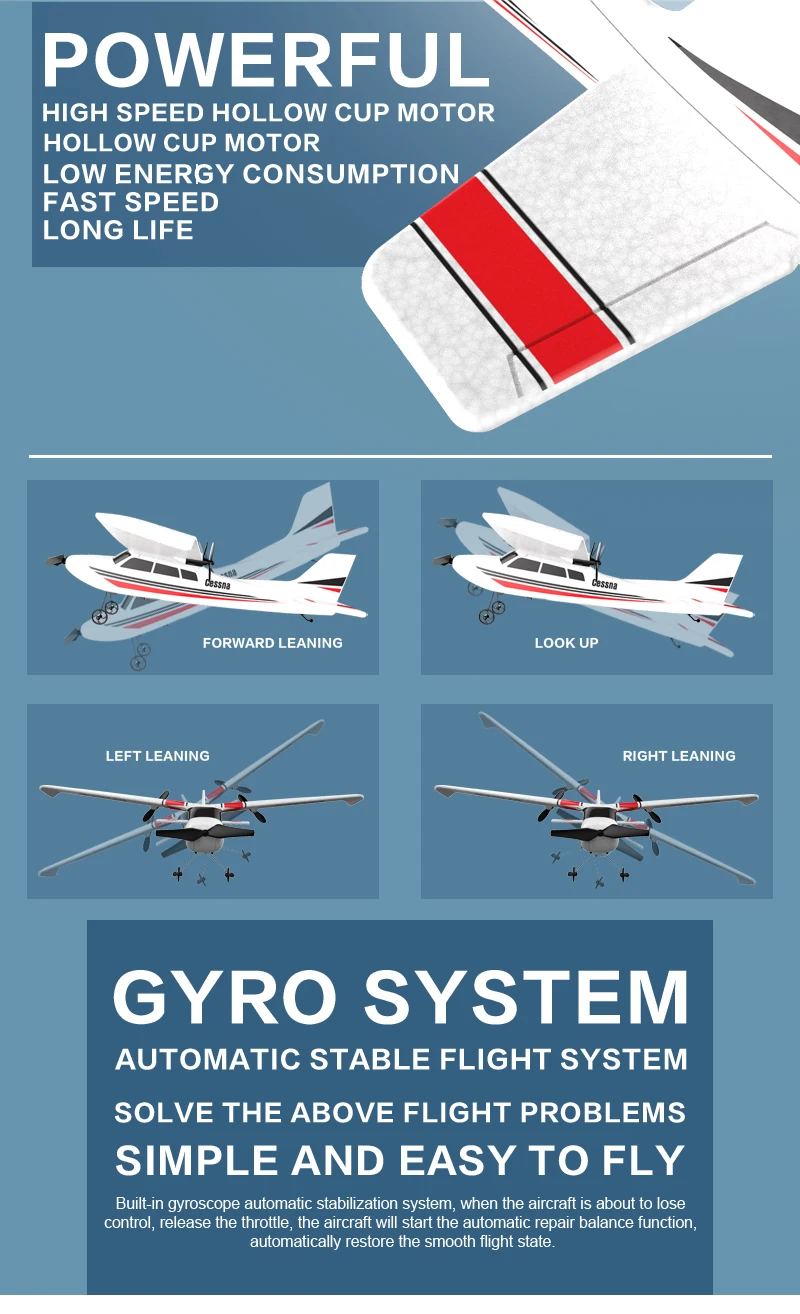 POWERFUL
HIGH SPEED HOLLOW CUP MOTOR
HOLLOW CUP MOTOR
LOW ENERGY CONSUMPTION
FAST SPEED
LONG LIFE

Cessna
FORWARD LEANING

Cessna
LOOK UP

LEFT LEANING

RIGHT LEANING

GYRO SYSTEM
AUTOMATIC STABLE FLIGHT SYSTEM
SOLVE THE ABOVE FLIGHT PROBLEMS
SIMPLE AND EASY TO FLY

Built-in gyroscope automatic stabilization system, when the aircraft is about to lose control, release the throttle, the aircraft will start the automatic repair balance function, automatically restore the smooth flight state.