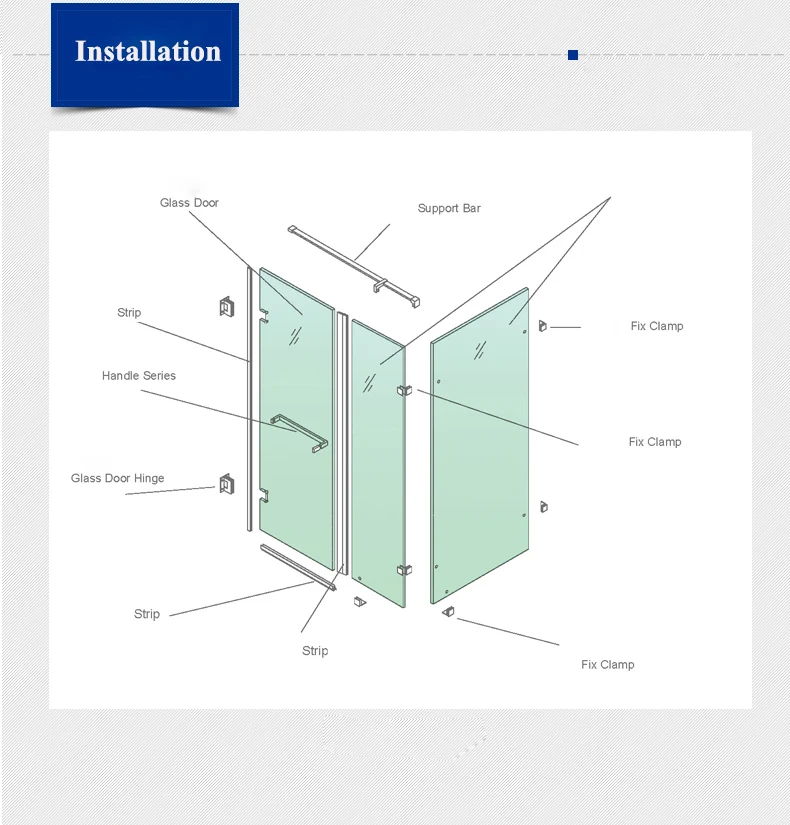 Installation

Glass Door

Support Bar

Strip

Fix Clamp

Handle Series

Fix Clamp

Glass Door Hinge

Strip

Strip

Fix Clamp