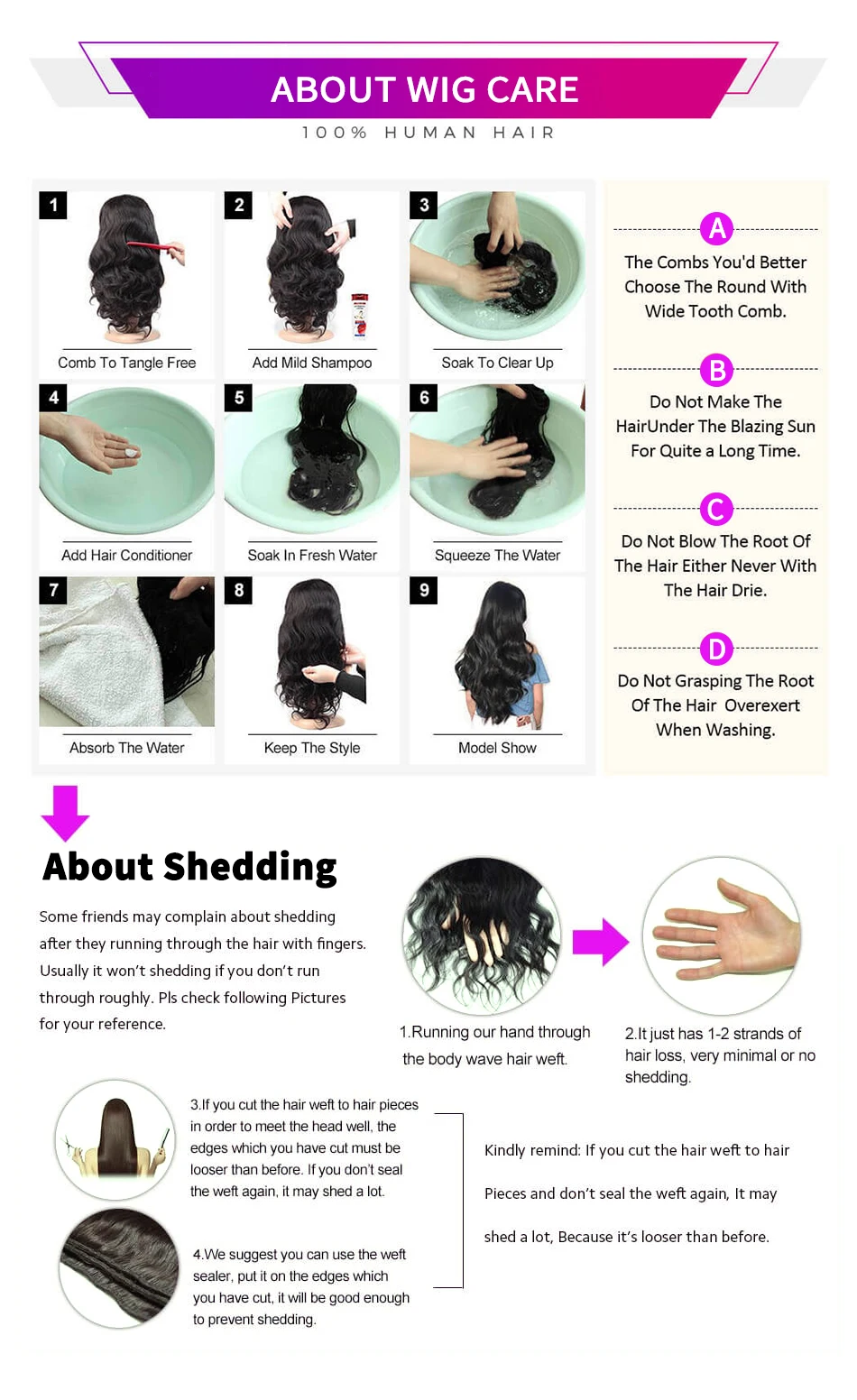 ABOUT WIG CARE
100% HUMAN HAIR

1
Comb To Tangle Free

2
Add Mild Shampoo

3
Soak To Clear Up

4
Add Hair Conditioner

5
Soak In Fresh Water

6
Squeeze The Water

7
Absorb The Water

8
Keep The Style

9
Model Show

A
The Combs You'd Better Choose The Round With Wide Tooth Comb.

B
Do Not Make The HairUnder The Blazing Sun For Quite a Long Time.

C
Do Not Blow The Root Of The Hair Either Never With The Hair Drie.

D
Do Not Grasping The Root Of The Hair Overexert When Washing.

About Shedding

Some friends may complain about shedding after they running through the hair with fingers. Usually it won't shedding if you don't run through roughly. Pls check following Pictures for your reference.

1.Running our hand through the body wave hair weft.

2.It just has 1-2 strands of hair loss, very minimal or no shedding.

3.If you cut the hair weft to hair pieces in order to meet the head well, the edges which you have cut must be looser than before. If you don't seal the weft again, it may shed a lot.

4.We suggest you can use the weft sealer, put it on the edges which you have cut, it will be good enough to prevent shedding.

Kindly remind: If you cut the hair weft to hair Pieces and don't seal the weft again, It may shed a lot, Because it's looser than before.