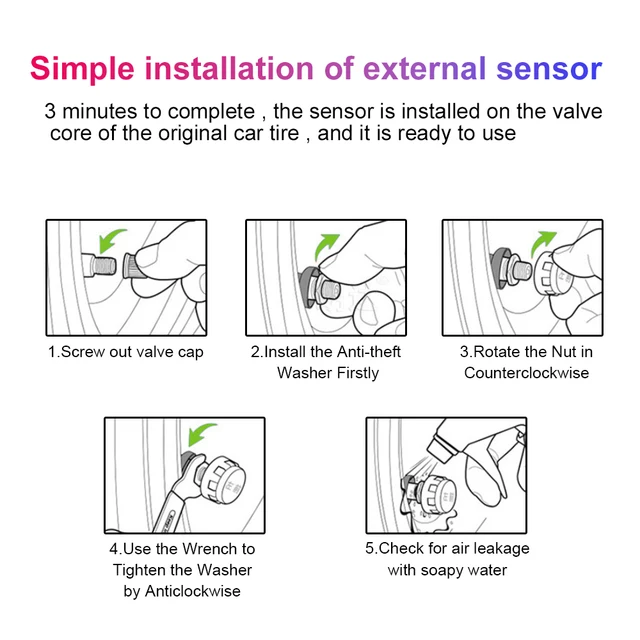 Simple installation of external sensor

3 minutes to complete , the sensor is installed on the valve core of the original car tire , and it is ready to use

1.Screw out valve cap

2.Install the Anti-theft Washer Firstly

3.Rotate the Nut in Counterclockwise

4.Use the Wrench to Tighten the Washer by Anticlockwise

5.Check for air leakage with soapy water