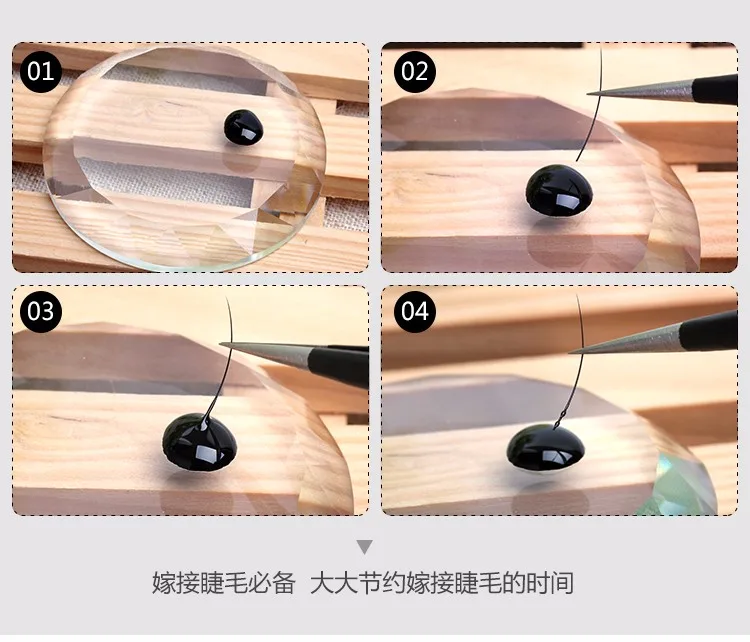 01

02

03

04

嫁接睫毛必备 大大节约嫁接睫毛的时间