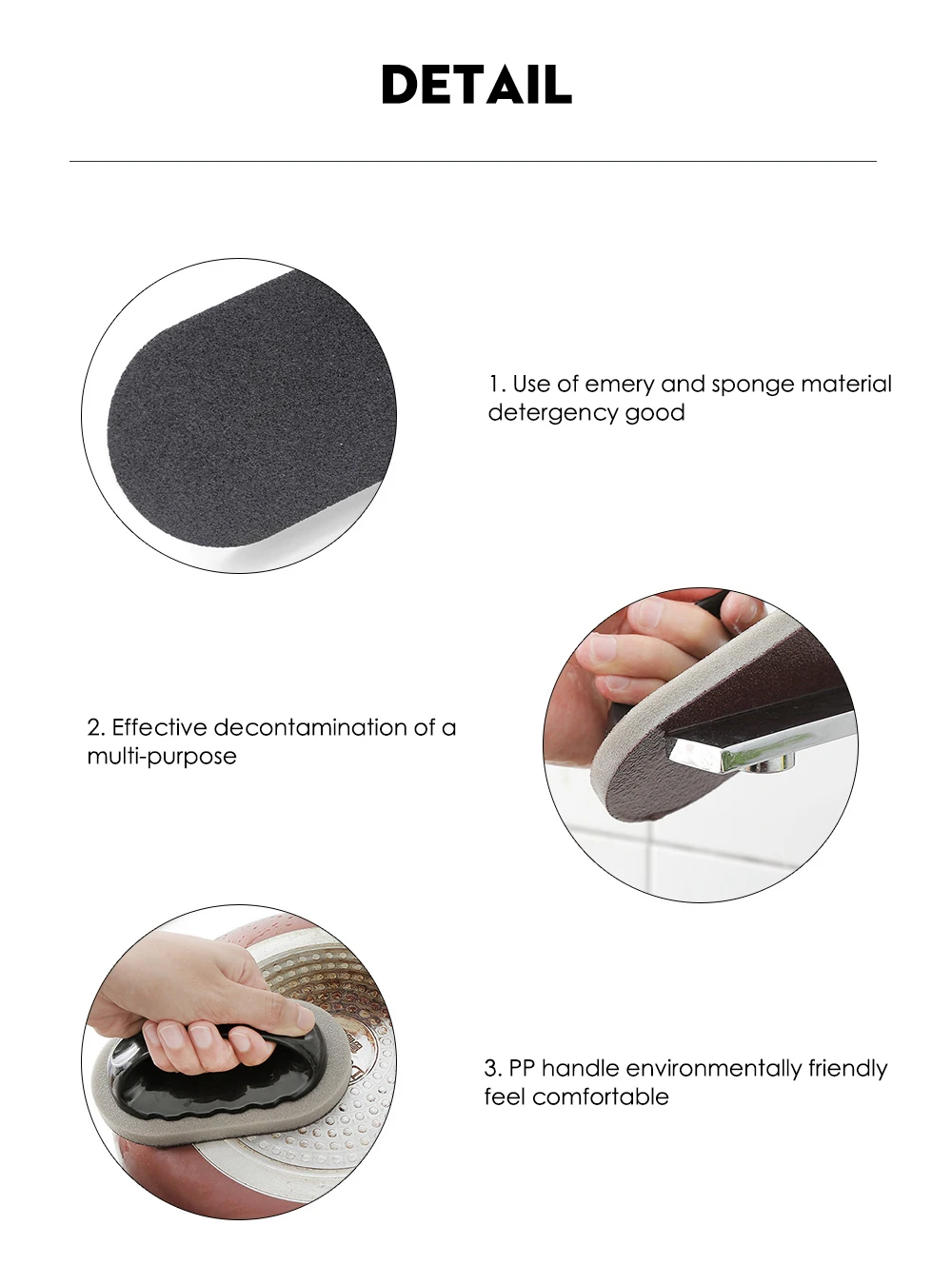 DETAIL

1. Use of emery and sponge material detergency good

2. Effective decontamination of a multi-purpose

3. PP handle environmentally friendly feel comfortable